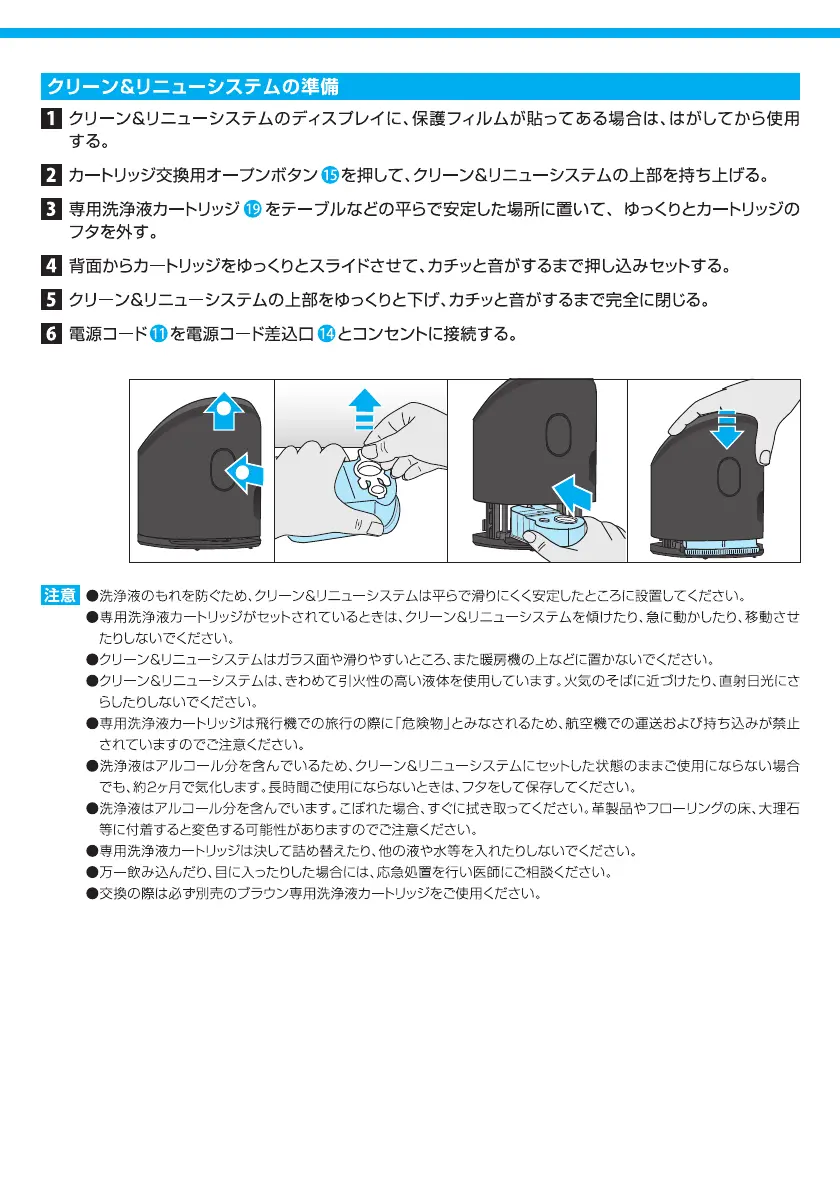 クリーン&リニューシステムの準備

1 クリーン&リニューシステムのディスプレイに、保護フィルムが貼ってある場合は、はがしてから使用する。

2 カートリッジ交換用オープンボタン 15 を押して、クリーン&リニューシステムの上部を持ち上げる。

3 専用洗浄液カートリッジ 19 をテーブルなどの平らで安定した場所に置いて、ゆっくりとカートリッジのフタを外す。

4 背面からカートリッジをゆっくりとスライドさせて、カチッと音がするまで押し込みセットする。

5 クリーン&リニューシステムの上部をゆっくりと下げ、カチッと音がするまで完全に閉じる。

6 電源コード 11 を電源コード差込口 14 とコンセントに接続する。

注意 ●洗浄液のもれを防ぐため、クリーン&リニューシステムは平らで滑りにくく安定したところに設置してください。
●専用洗浄液カートリッジがセットされているときは、クリーン&リニューシステムを傾けたり、急に動かしたり、移動させたりしないでください。
●クリーン&リニューシステムはガラス面や滑りやすいところ、また暖房機の上などに置かないでください。
●クリーン&リニューシステムは、きわめて引火性の高い液体を使用しています。火気のそばに近づけたり、直射日光にさらしたりしないでください。
●専用洗浄液カートリッジは飛行機での旅行の際に「危険物」とみなされるため、航空機での運送および持ち込みが禁止されていますのでご注意ください。
●洗浄液はアルコール分を含んでいるため、クリーン&リニューシステムにセットした状態のままご使用にならない場合でも、約2ヶ月で気化します。長時間ご使用にならないときは、フタをして保存してください。
●洗浄液はアルコール分を含んでいます。こぼれた場合、すぐに拭き取ってください。革製品やフローリングの床、大理石等に付着すると変色する可能性がありますのでご注意ください。
●専用洗浄液カートリッジは決して詰め替えたり、他の液や水等を入れたりしないでください。
●万一飲み込んだり、目に入ったりした場合には、応急処置を行い医師にご相談ください。
●交換の際は必ず別売のブラウン専用洗浄液カートリッジをご使用ください。