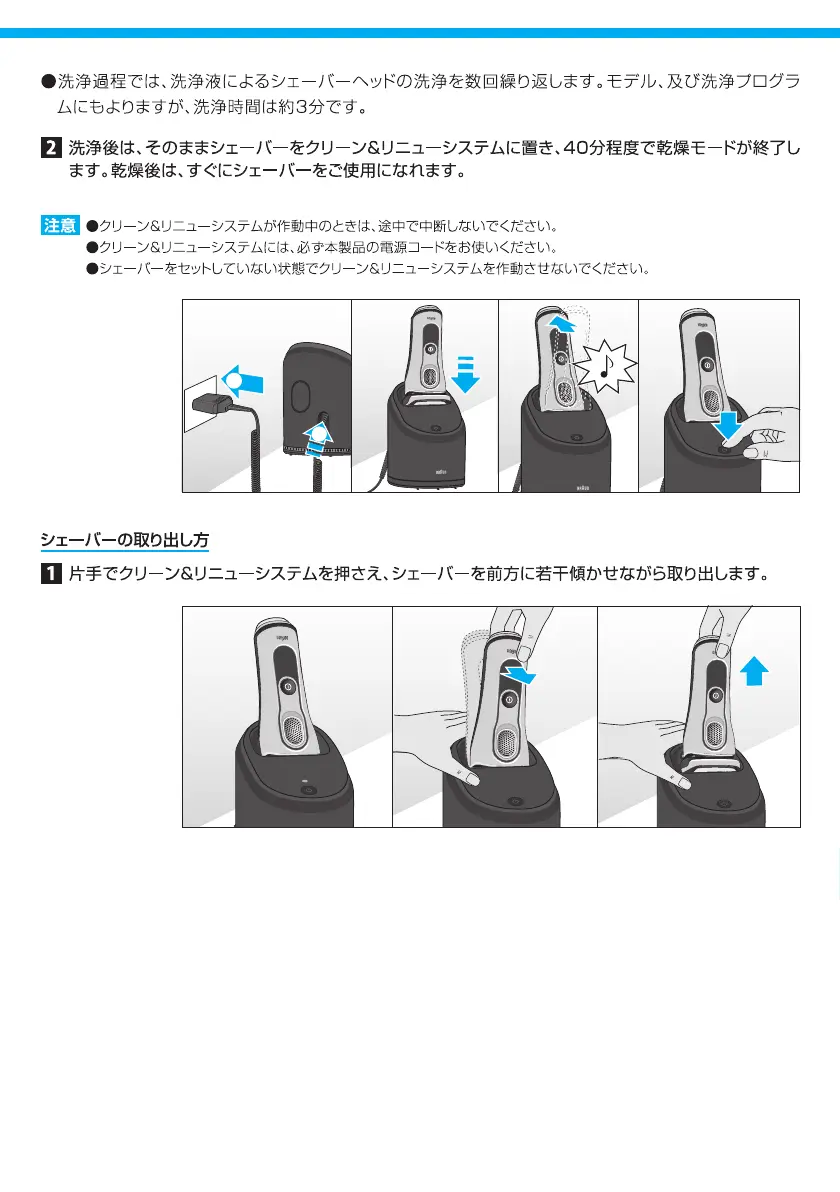 ●洗浄過程では、洗浄液によるシェーバーヘッドの洗浄を数回繰り返します。モデル、及び洗浄プログラムにもよりますが、洗浄時間は約3分です。

2 洗浄後は、そのままシェーバーをクリーン&リニューシステムに置き、40分程度で乾燥モードが終了します。乾燥後は、すぐにシェーバーをご使用になれます。

注意 ●クリーン&リニューシステムが作動中のときは、途中で中断しないでください。
●クリーン&リニューシステムには、必ず本製品の電源コードをお使いください。
●シェーバーをセットしていない状態でクリーン&リニューシステムを作動させないでください。

シェーバーの取り出し方

1 片手でクリーン&リニューシステムを押さえ、シェーバーを前方に若干傾かせながら取り出します。