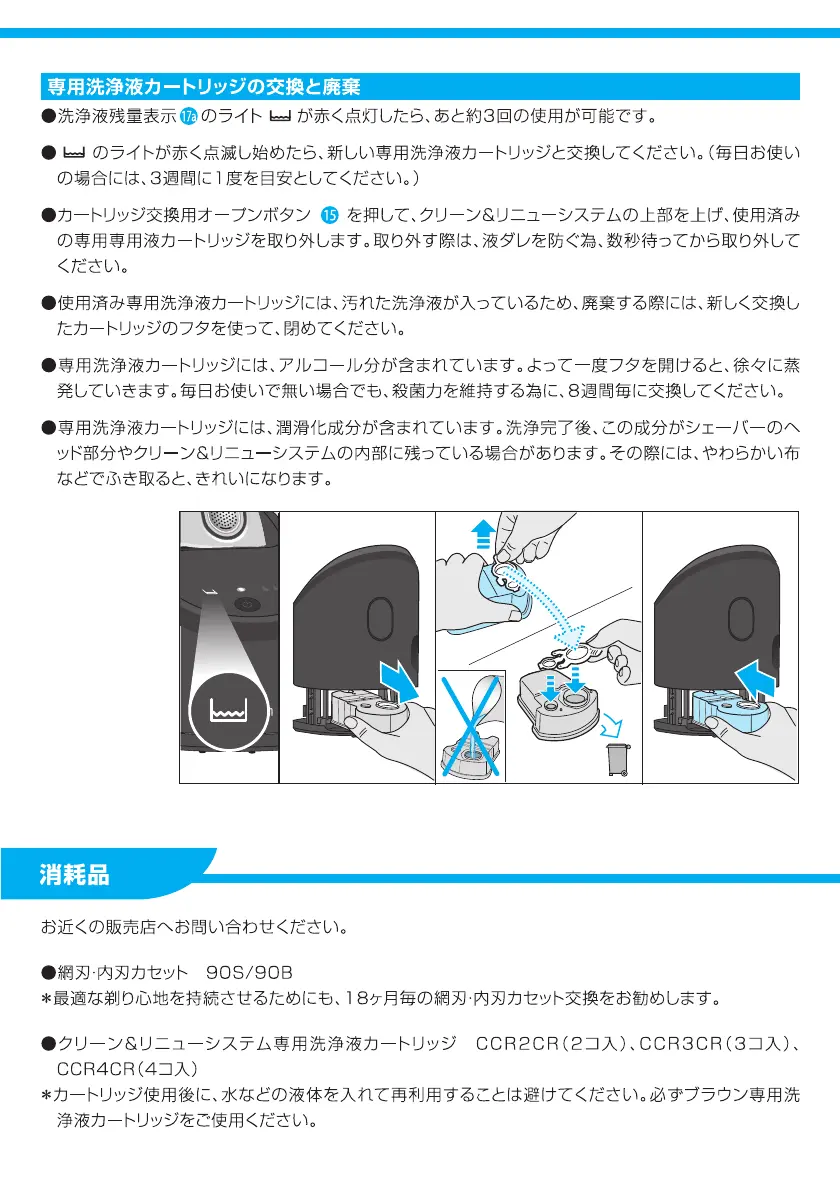 専用洗浄液カートリッジの交換と廃棄

●洗浄液残量表示 17a のライト が赤く点灯したら、あと約3回の使用が可能です。

● のライトが赤く点滅し始めたら、新しい専用洗浄液カートリッジと交換してください。（毎日お使いの場合には、3週間に1度を目安としてください。）

●カートリッジ交換用オープンボタン 15 を押して、クリーン&リニューシステムの上部を上げ、使用済みの専用専用液カートリッジを取り外します。取り外す際は、液ダレを防ぐ為、数秒待ってから取り外してください。

●使用済み専用洗浄液カートリッジには、汚れた洗浄液が入っているため、廃棄する際には、新しく交換したカートリッジのフタを使って、閉めてください。

●専用洗浄液カートリッジには、アルコール分が含まれています。よって一度フタを開けると、徐々に蒸発していきます。毎日お使いで無い場合でも、殺菌力を維持する為に、8週間毎に交換してください。

●専用洗浄液カートリッジには、潤滑化成分が含まれています。洗浄完了後、この成分がシェーバーのヘッド部分やクリーン&リニューシステムの内部に残っている場合があります。その際には、やわらかい布などでふき取ると、きれいになります。

消耗品

お近くの販売店へお問い合わせください。

●網刃·内刃カセット 90S/90B
*最適な剃り心地を持続させるためにも、18ヶ月毎の網刃·内刃カセット交換をお勧めします。

●クリーン&リニューシステム専用洗浄液カートリッジ CCR2CR（2コ入）、CCR3CR（3コ入）、CCR4CR（4コ入）
*カートリッジ使用後に、水などの液体を入れて再利用することは避けてください。必ずブラウン専用洗浄液カートリッジをご使用ください。