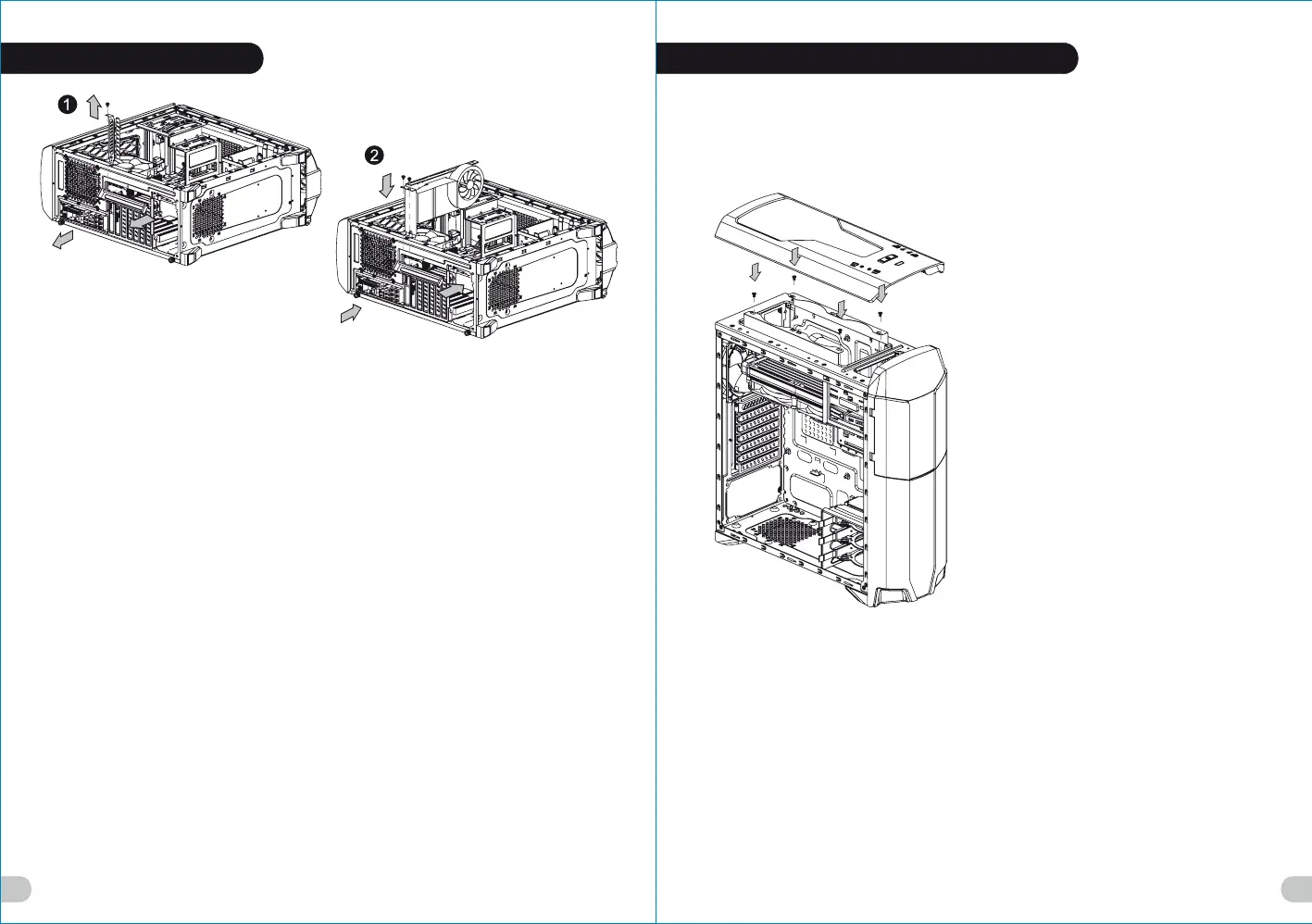 1

2