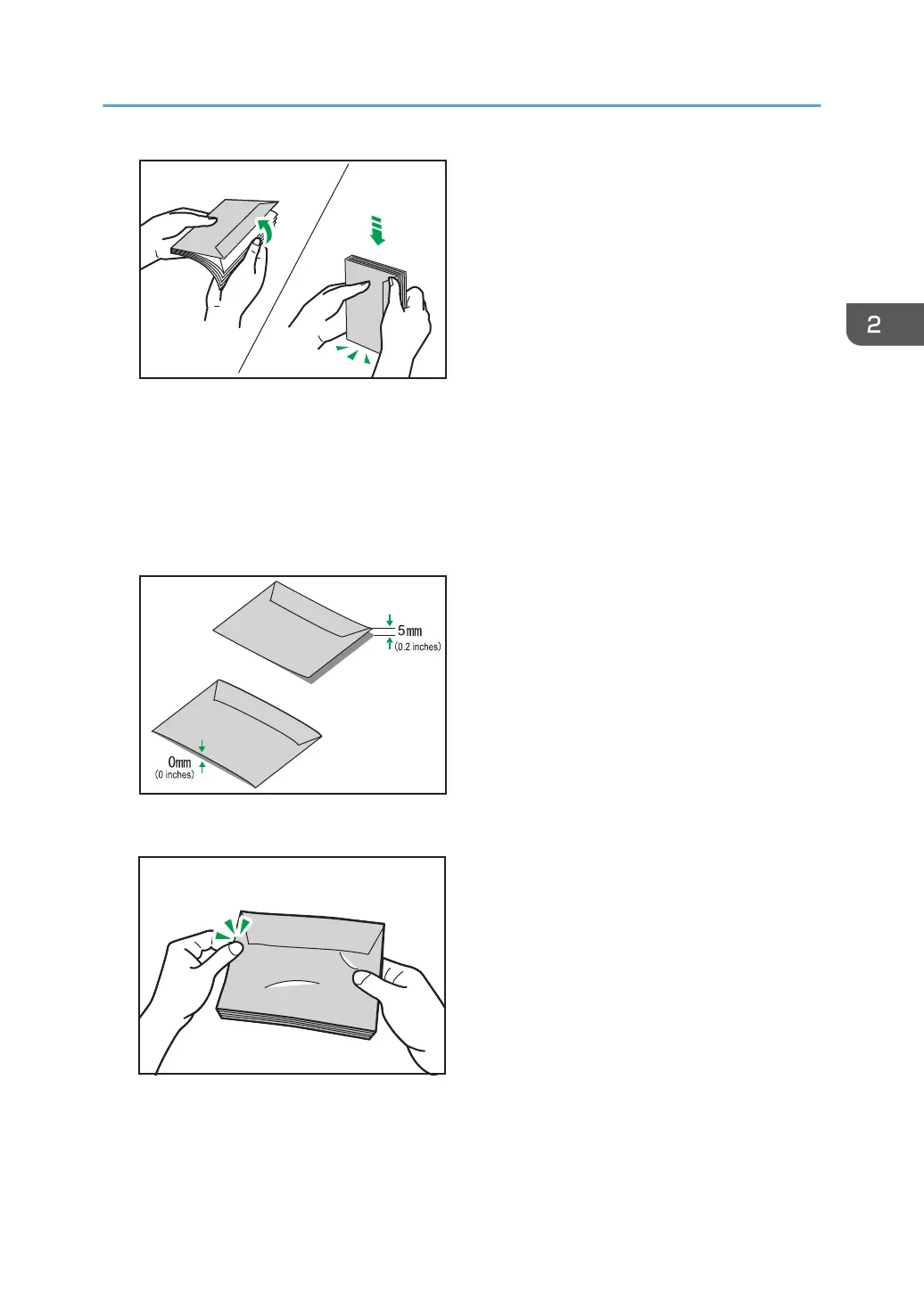 2

5mm
(0.2 inches)

0mm
(0 inches)