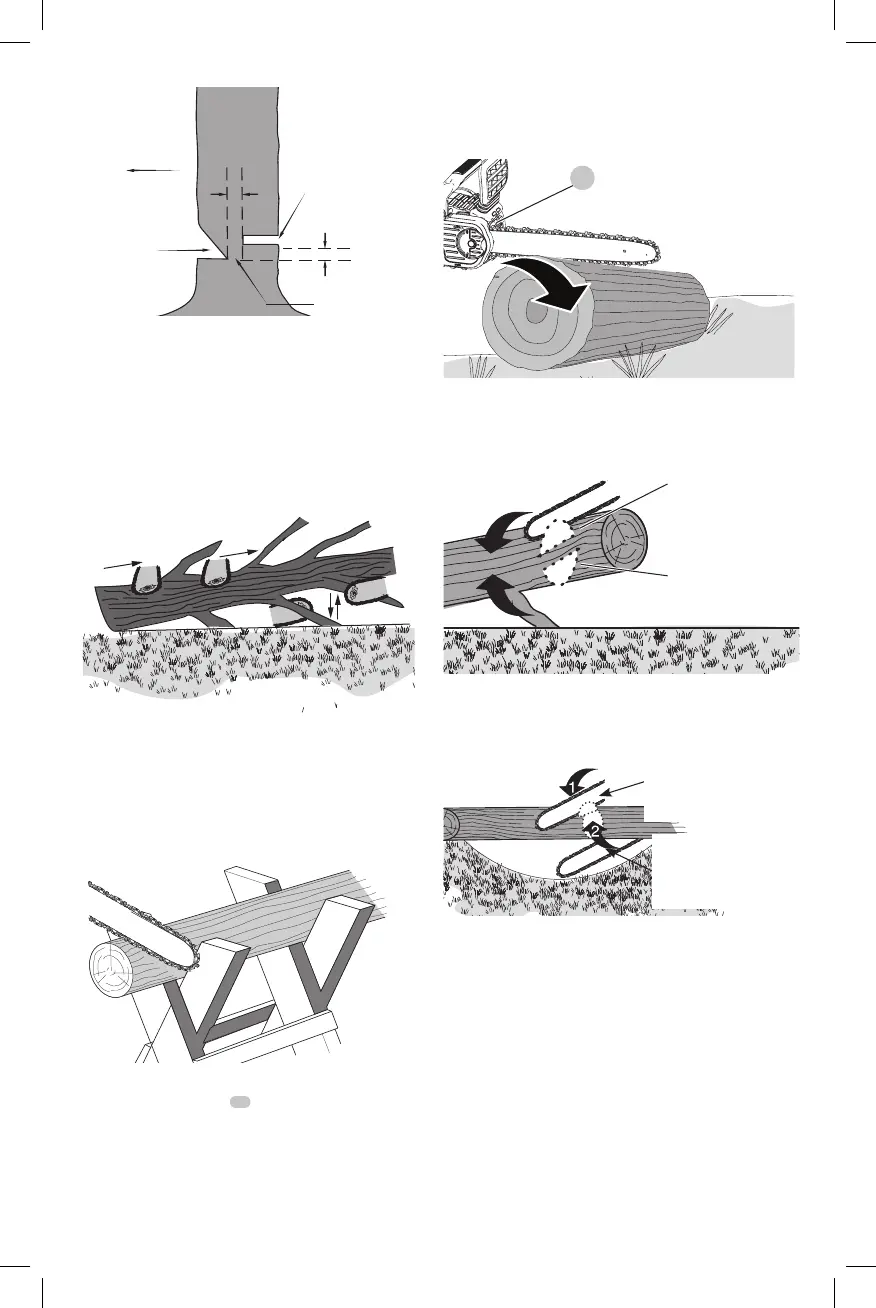 1
2