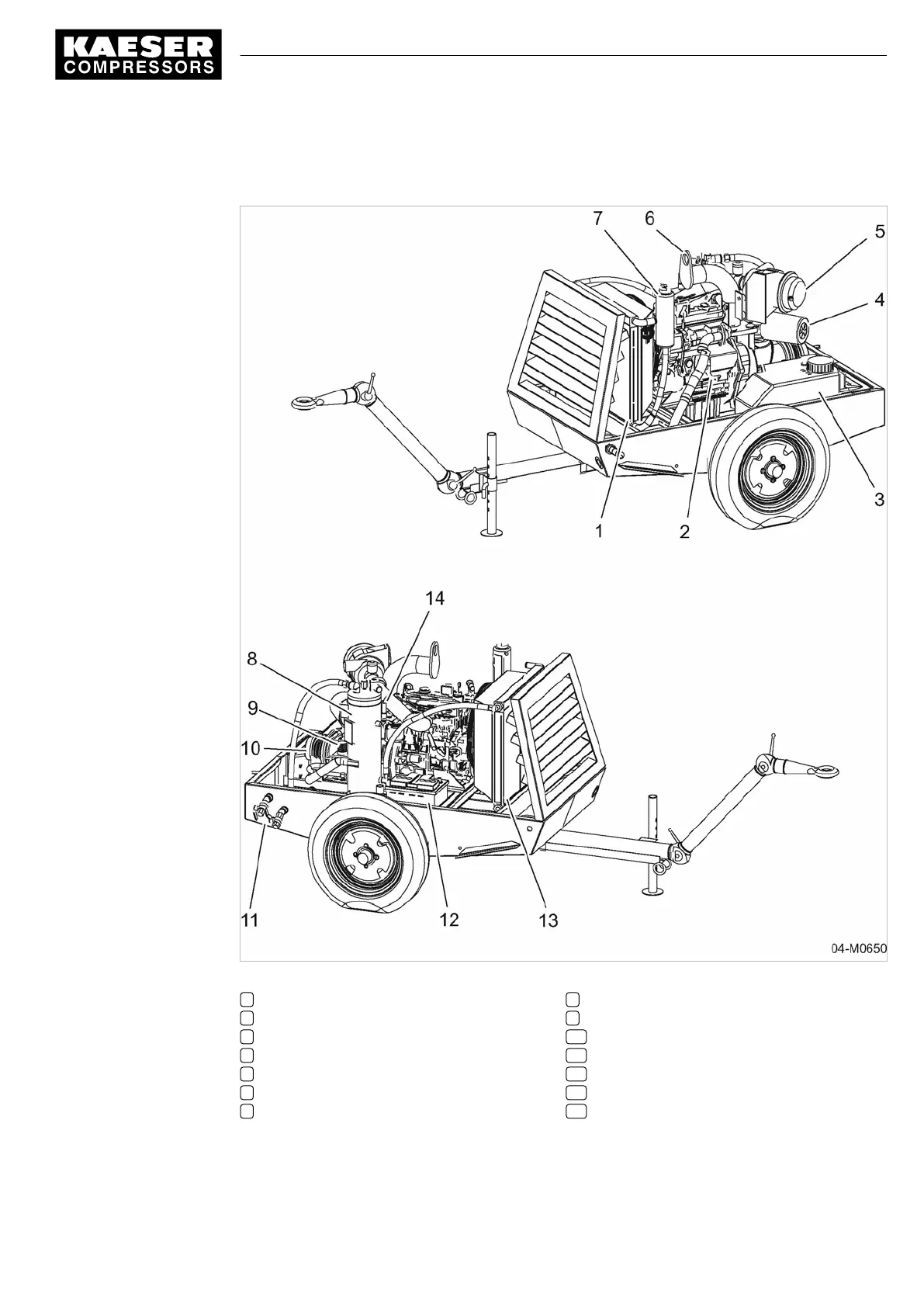 KAESER
COMPRESSORS

7 6 5 4 3 1 2

14 8 9 10 11 12 13

04-M0650