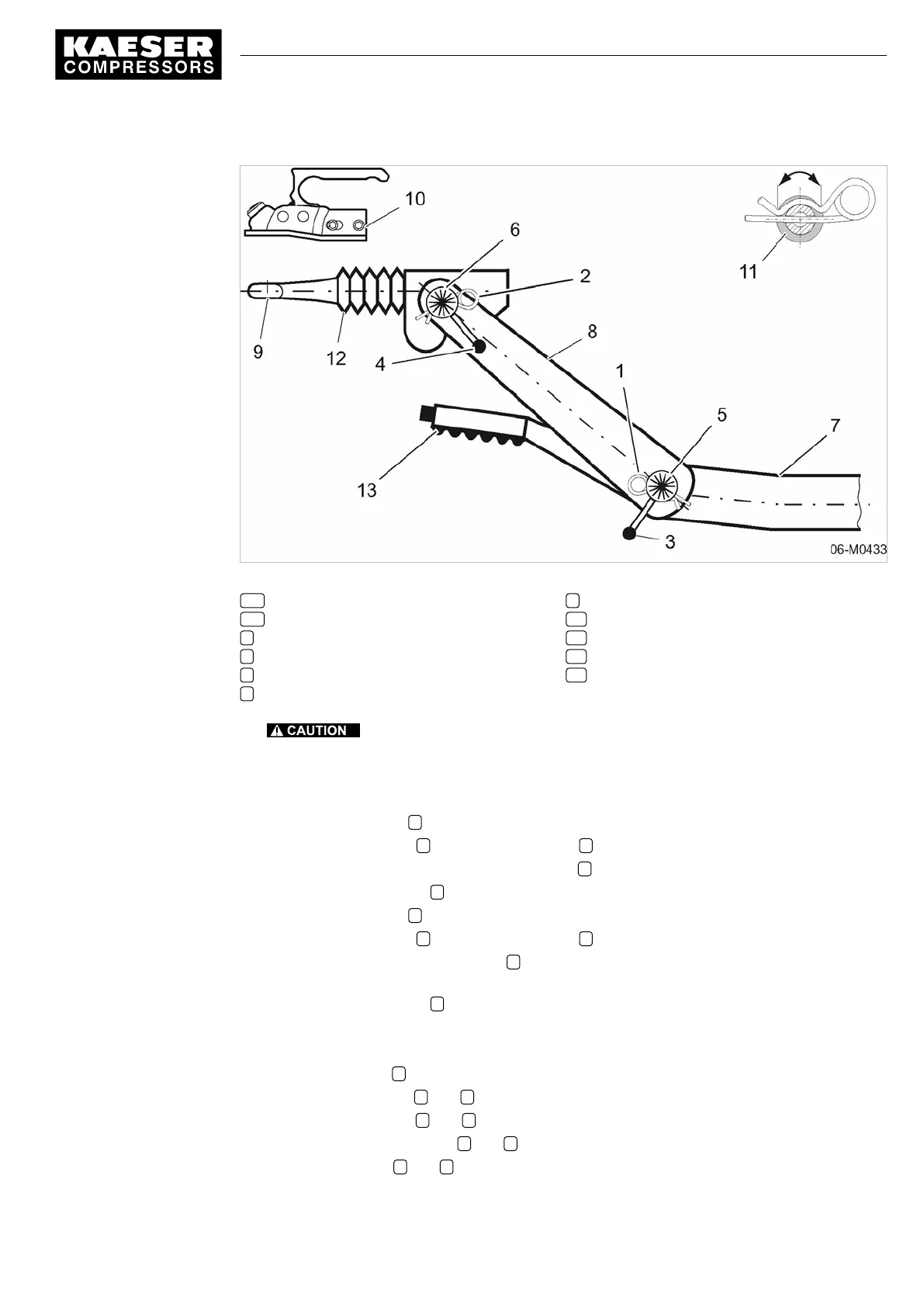 KAESER
COMPRESSORS

10

6

2

11

9

12

4

8

1

5

7

13

3

06-M0433

CAUTION