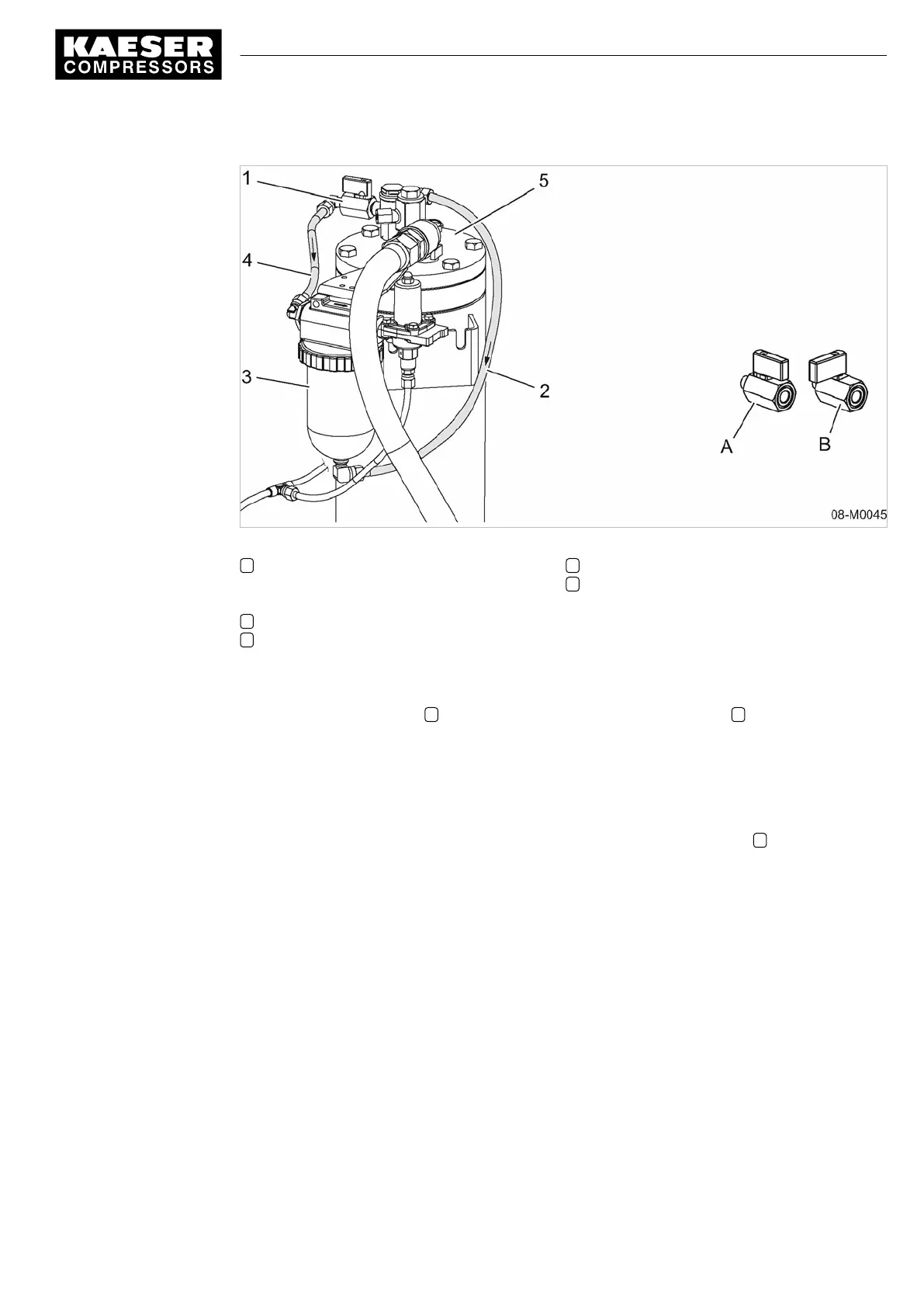 KAESER
COMPRESSORS

1
5
4
3
2
A
B
08-M0045