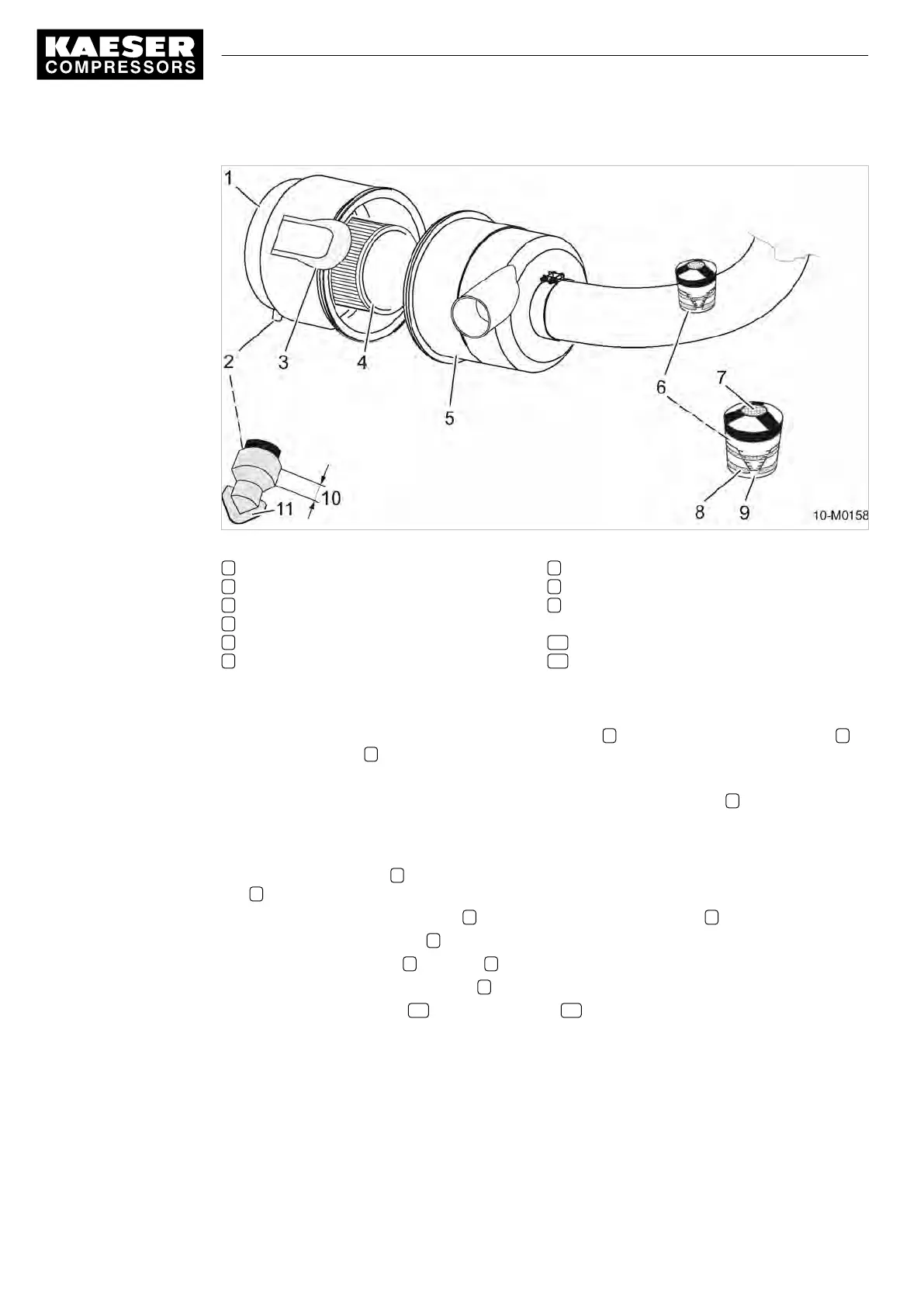 KAESER COMPRESSORS

1
2
3
4
5
6
7
8
9
10
11
10-M0158