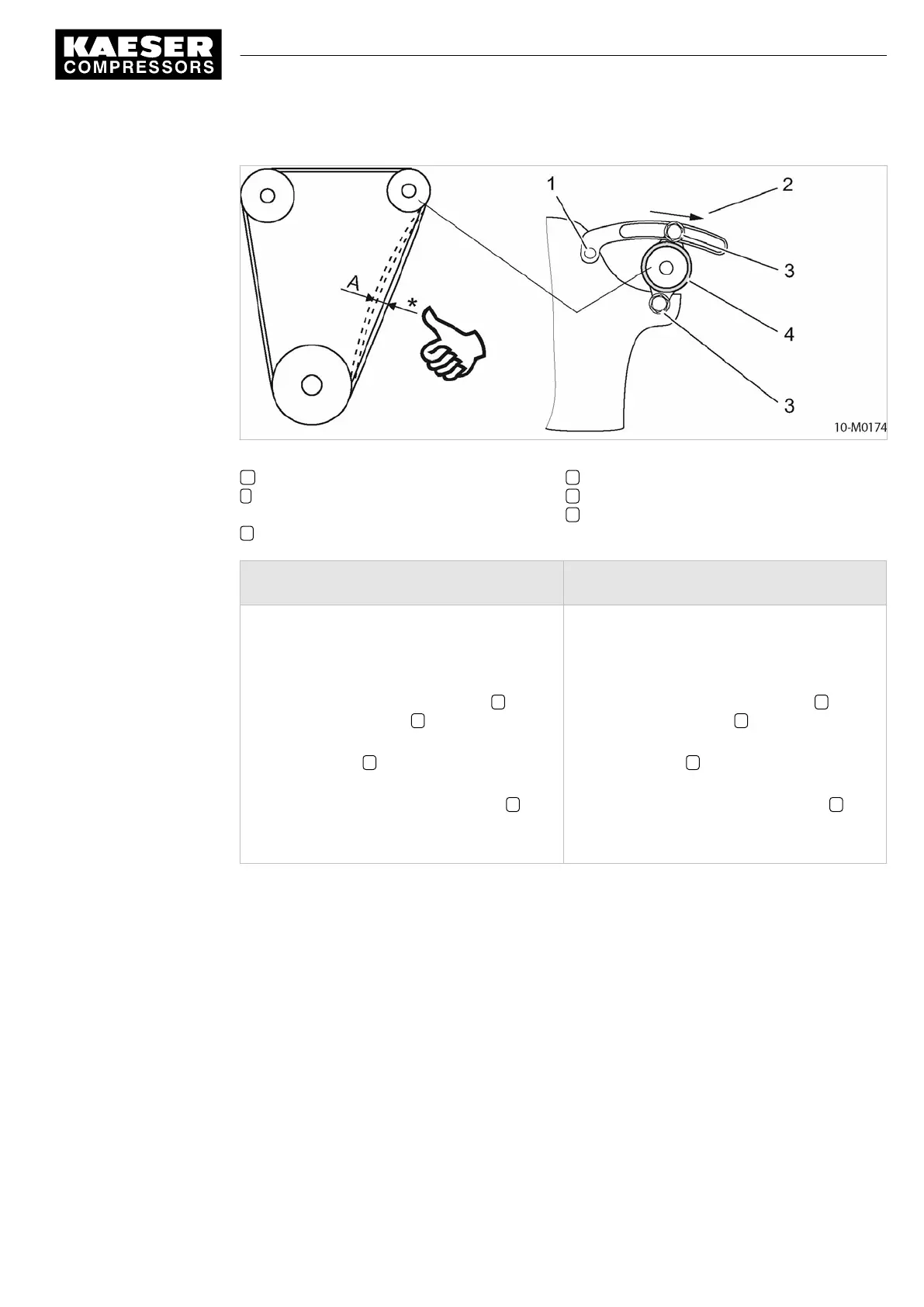 KAESER
COMPRESSORS

1

2

3

4

3

A

*

10-M0174