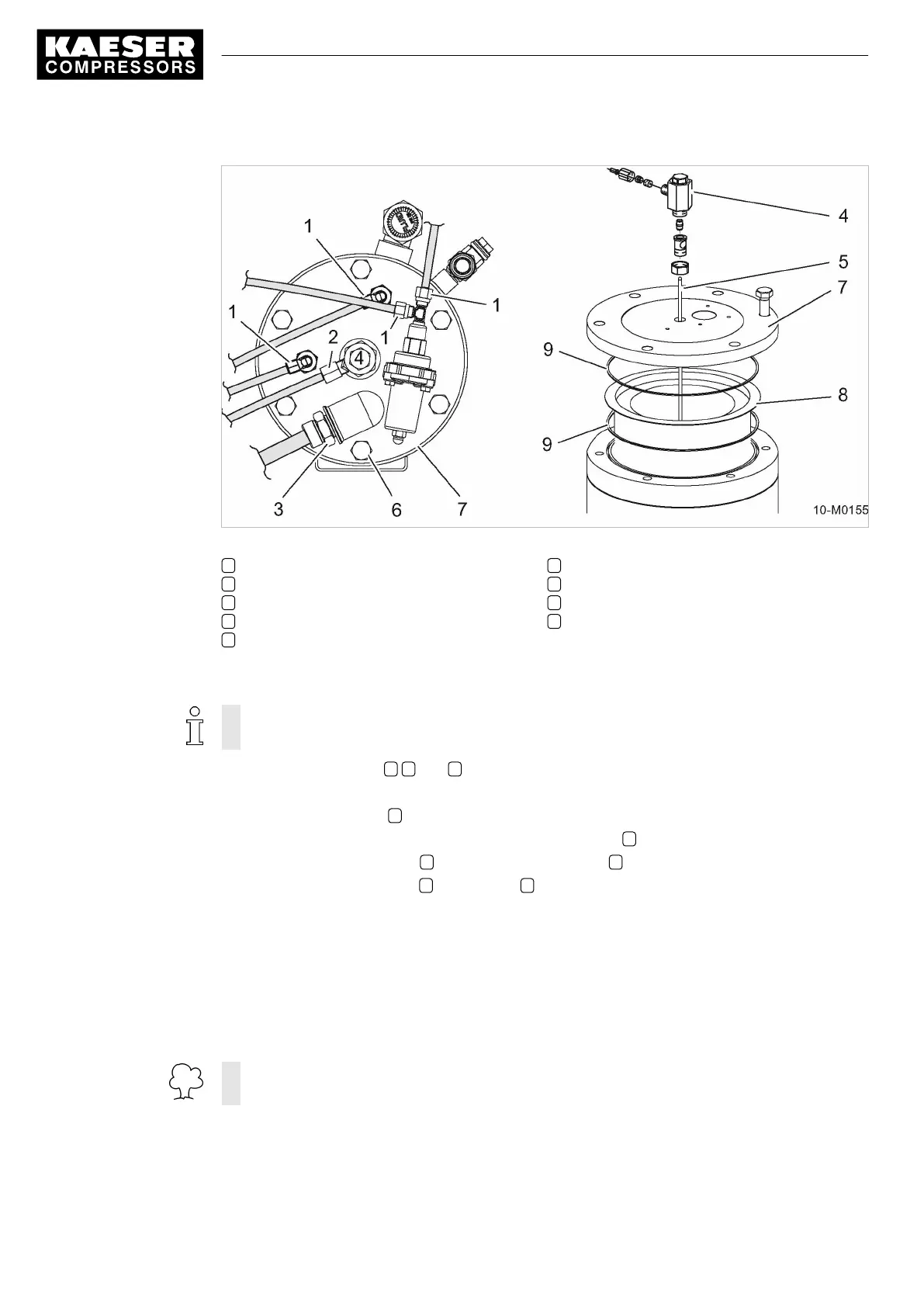 KAESER
COMPRESSORS

1
1
1
1
2
4
3
6
7
4
5
7
9
8
9
10-M0155