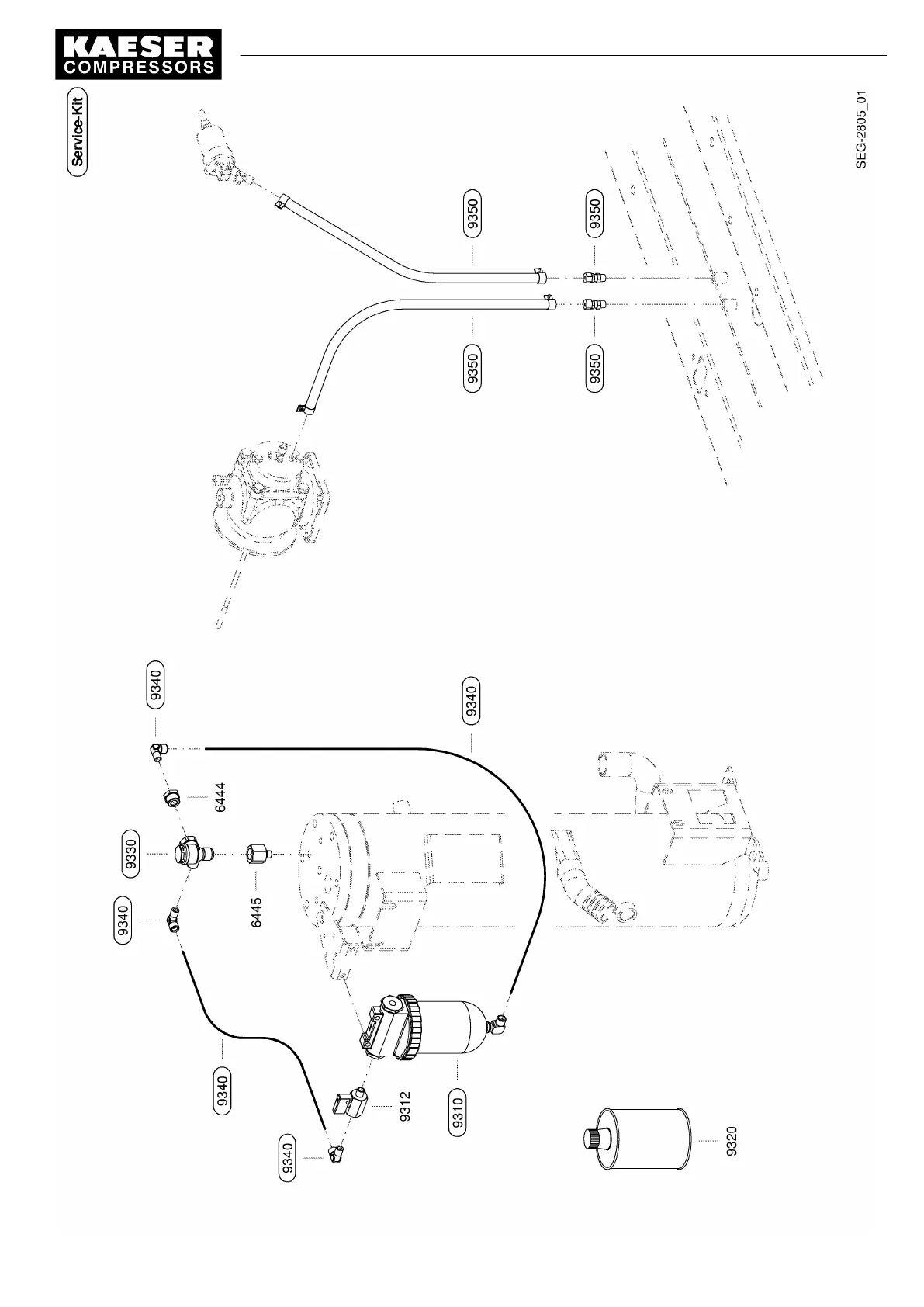 KAESER
COMPRESSORS

Service-Kit

SEG-2805_01

9350
9350
9350
9350

9340
9340
6444
9330
6445
9340
9340
9312
9310
9340
9320