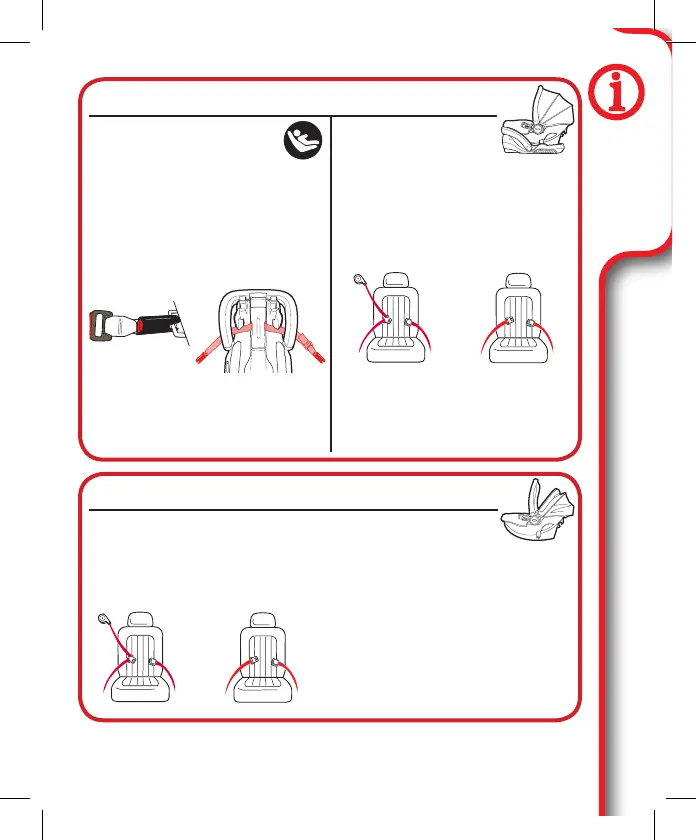 i