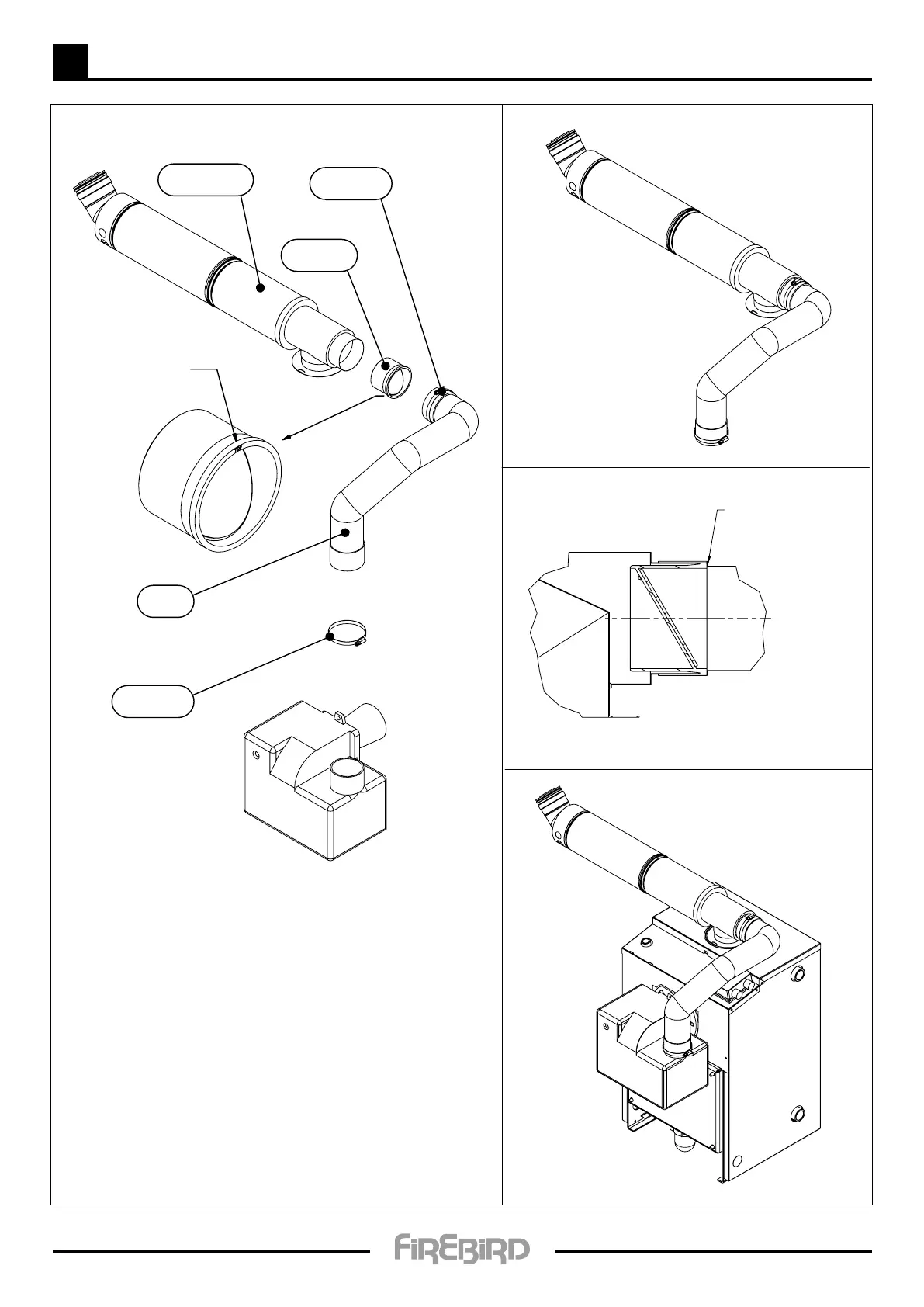 FIREBIRD