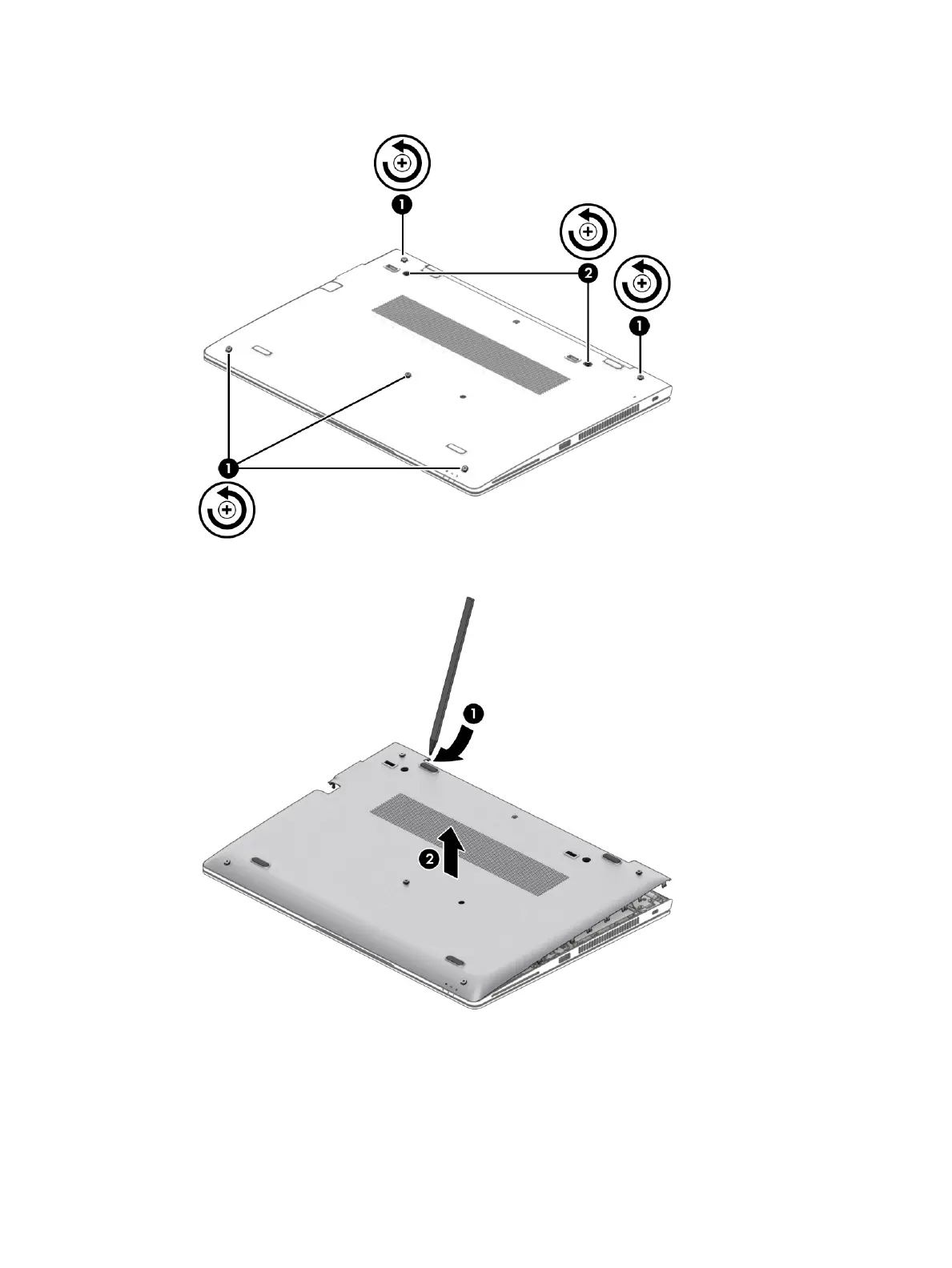 1
2
1
1
1
2