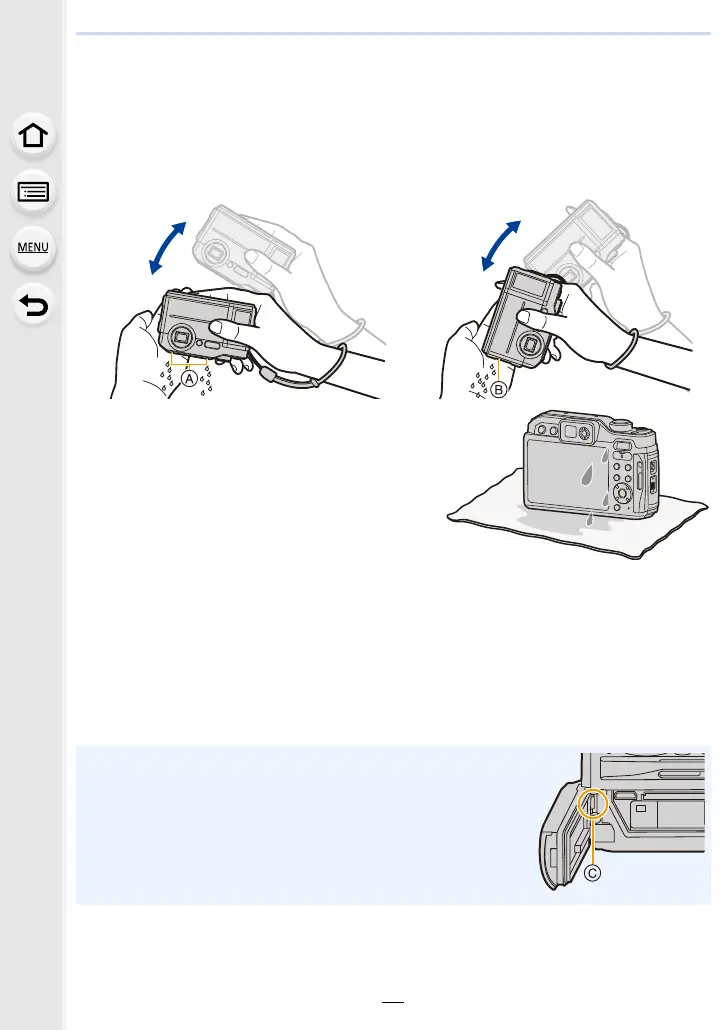 MENU

A

B

C