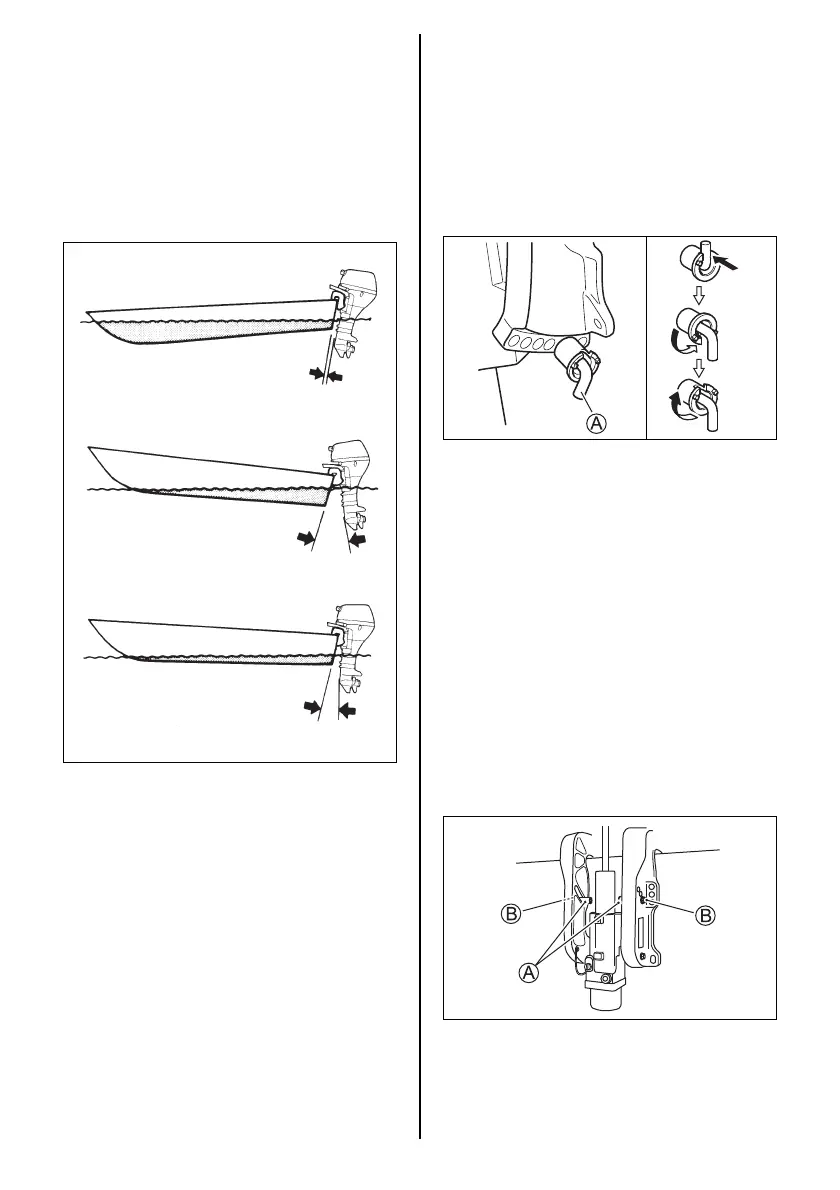 A

B

B

A