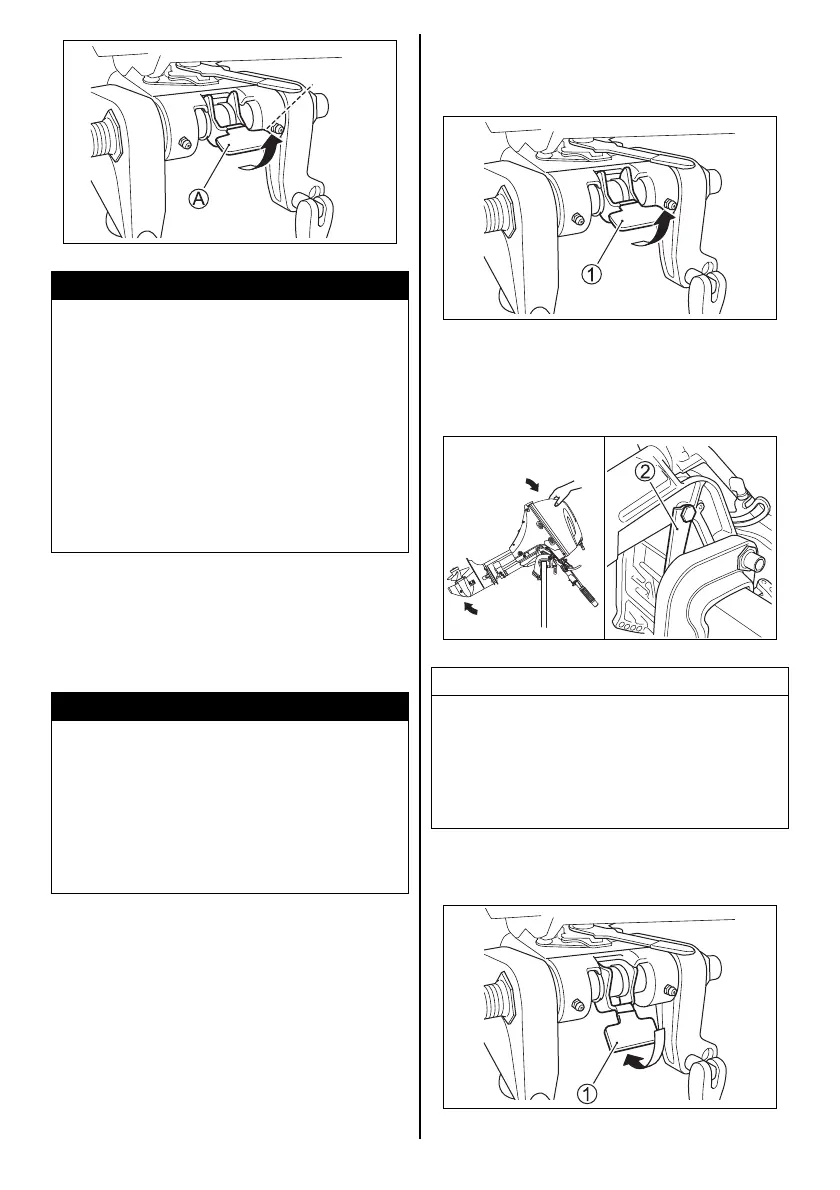 A

1

2

1