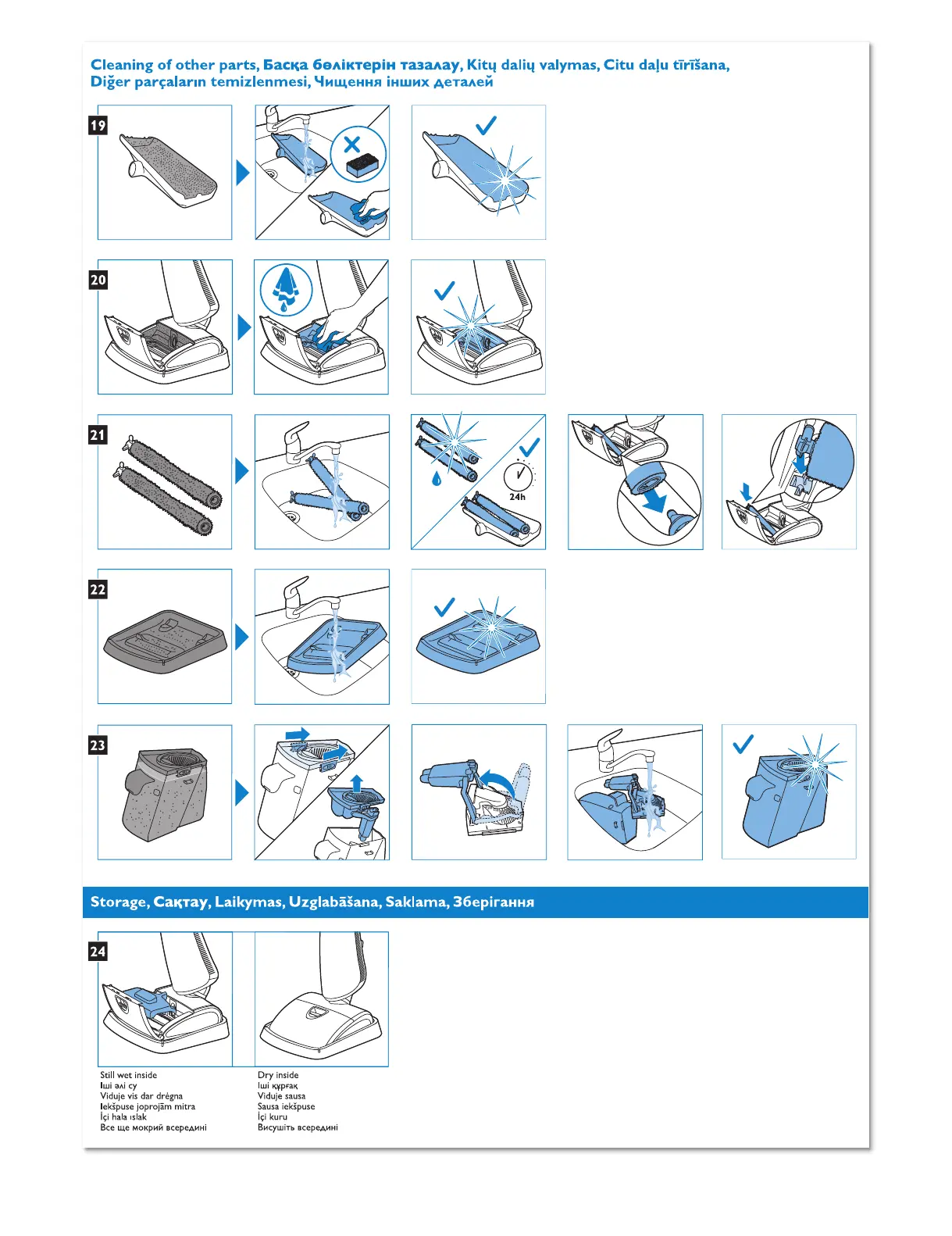 Cleaning of other parts, Басқа бөліктерін тазалау, Kitų dalių valymas, Citu daļu tīrīšana, Diğer parçaların temizlenmesi, Чищення інших деталей

19

20

21

24h

22

23

Storage, Сақтау, Laikymas, Uzglabāšana, Saklama, Зберігання

24

Still wet inside
Іші әлі су
Viduje vis dar drėgna
Iekšpuse joprojām mitra
İçi hala ıslak
Все ще мокрий всередині

Dry inside
Іші құрғақ
Viduje sausa
Sausa iekšpuse
İçi kuru
Висушіть всередині