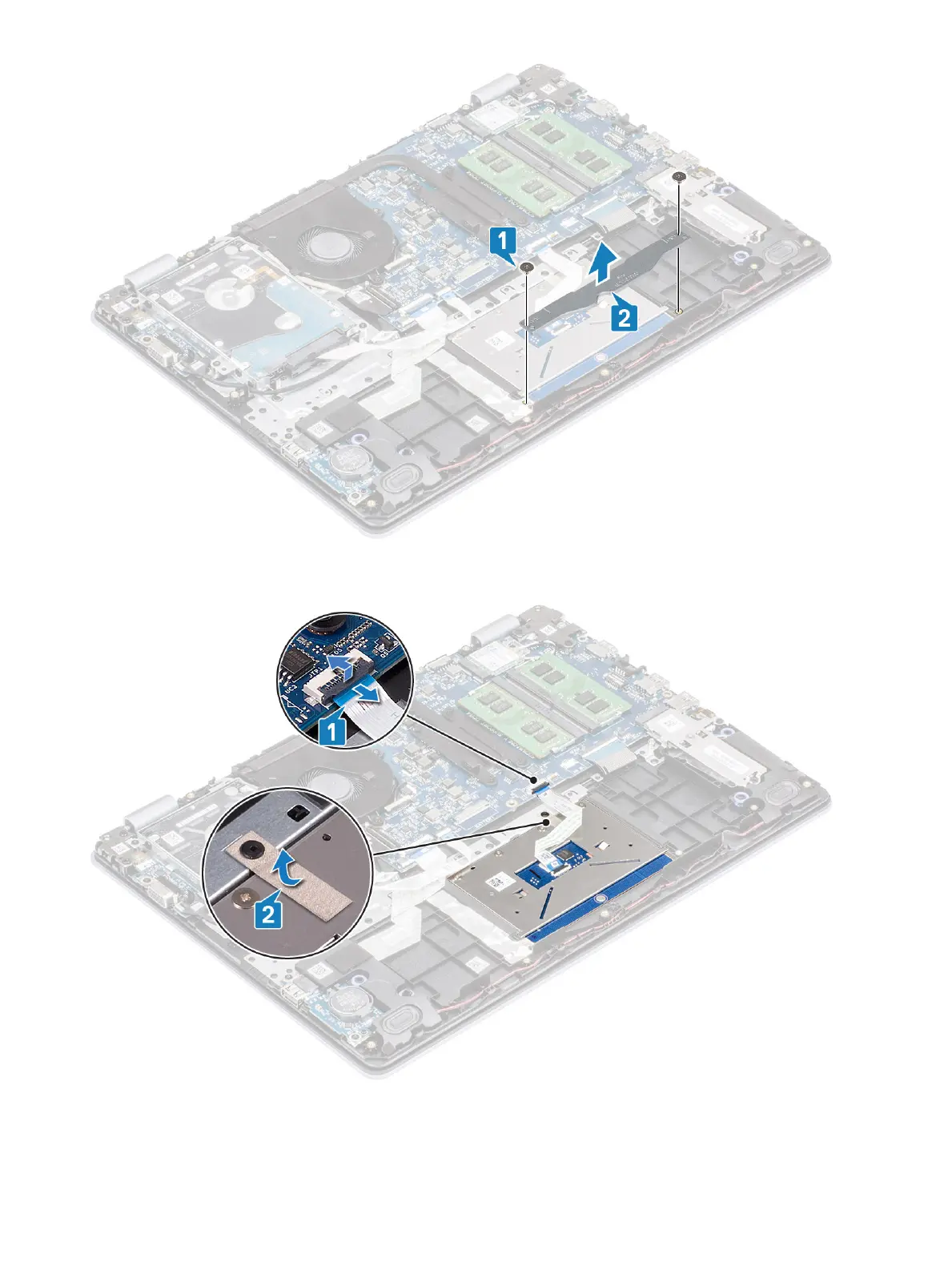 1
2
1
2