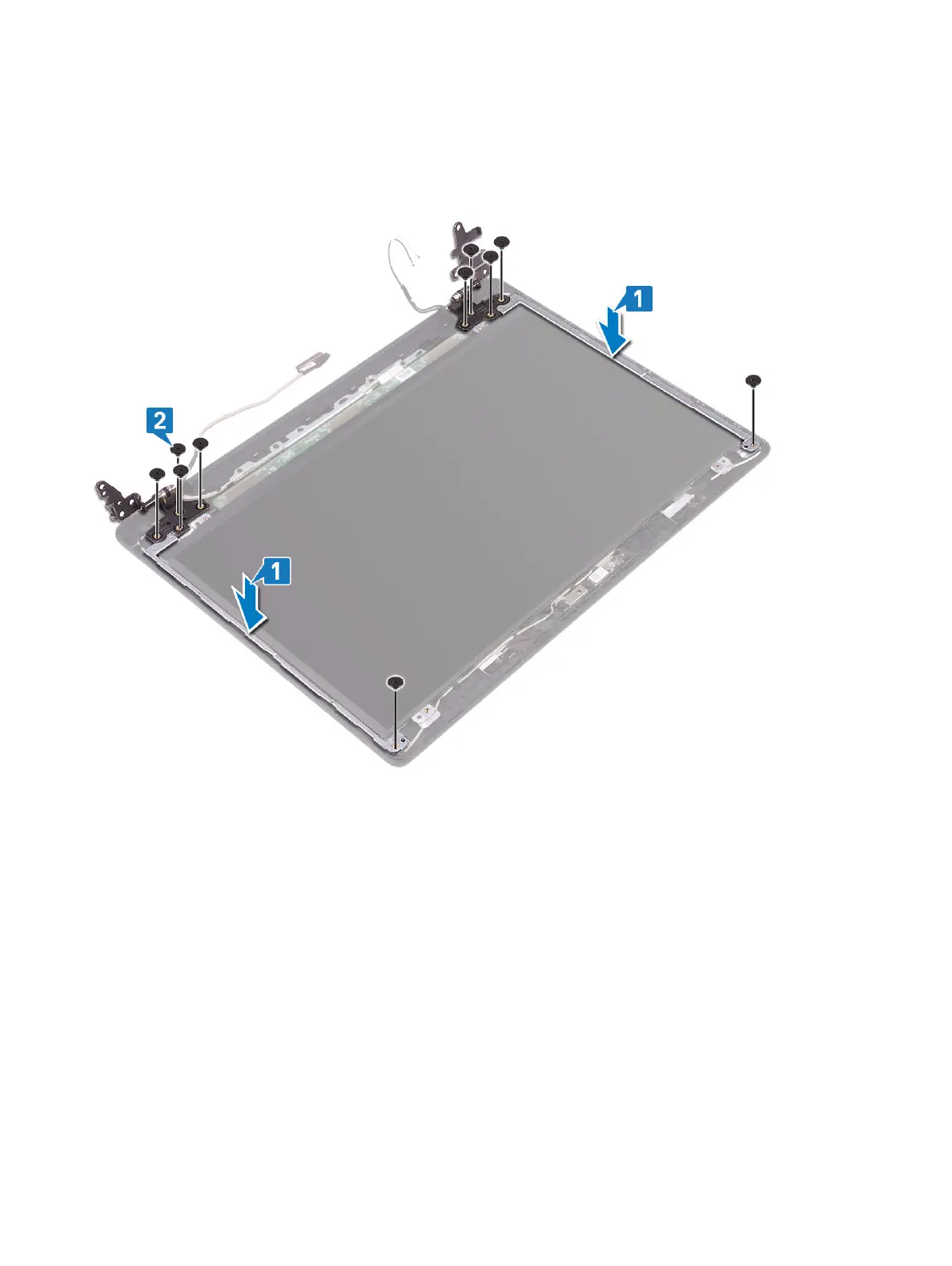 1

2

1