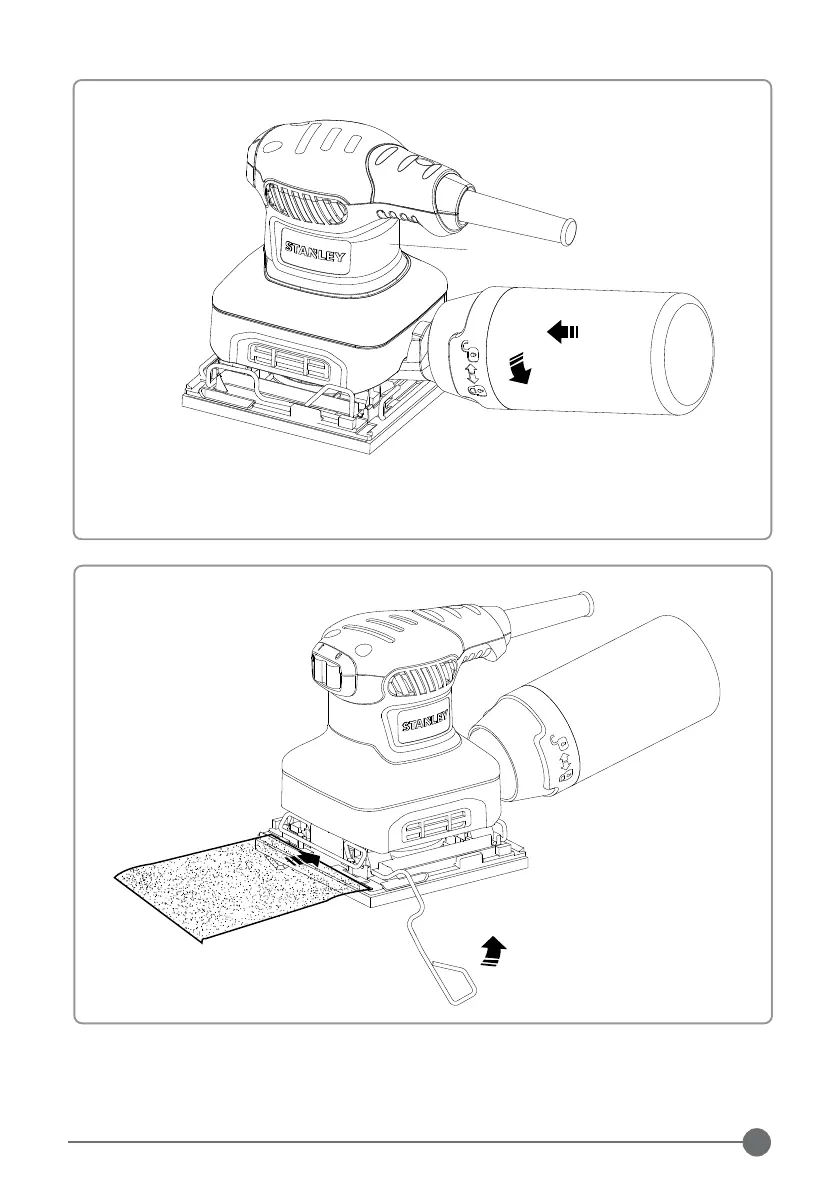 STANLEY

STANLEY