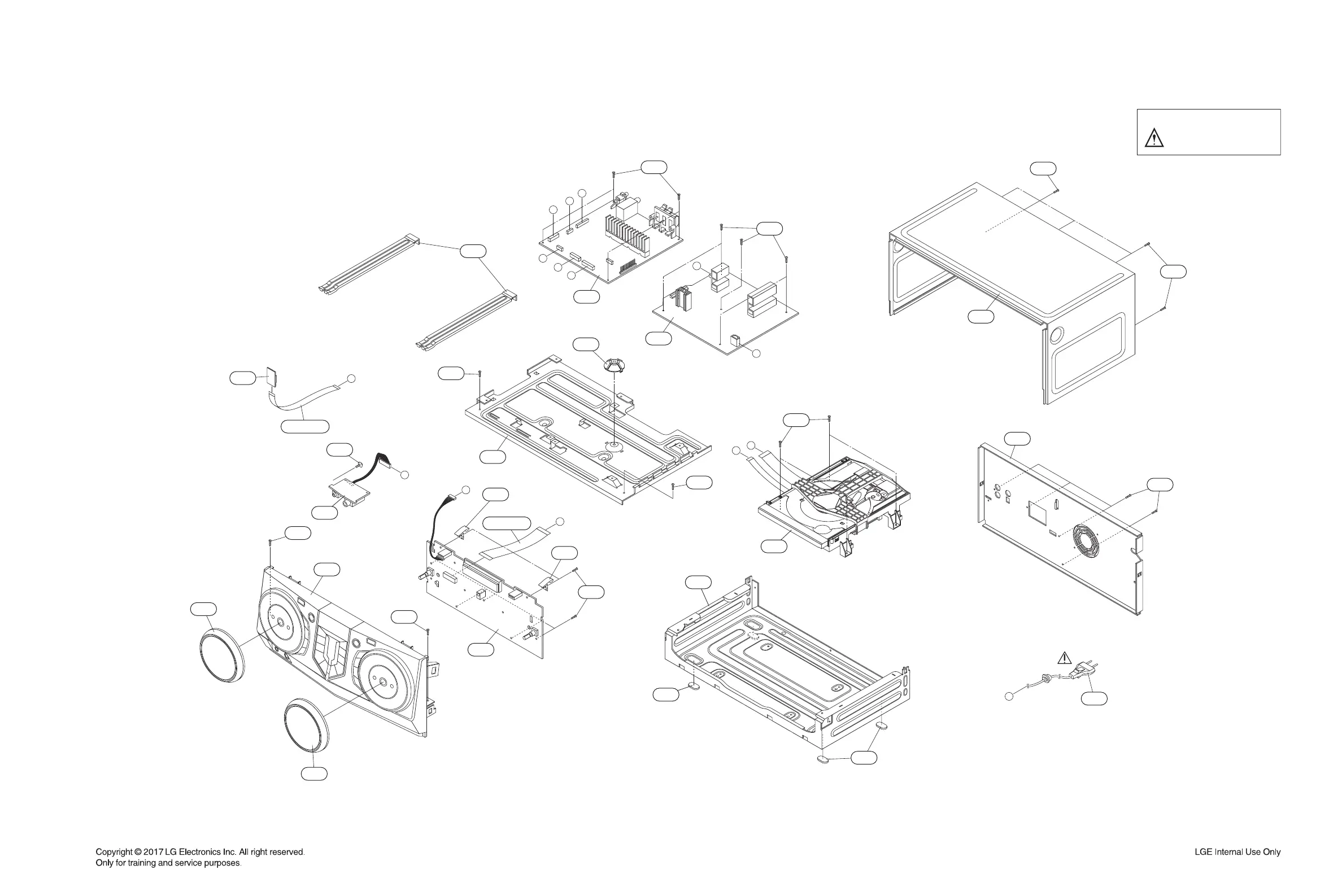 Copyright © 2017 LG Electronics Inc. All right reserved.
Only for training and service purposes.

LGE Internal Use Only