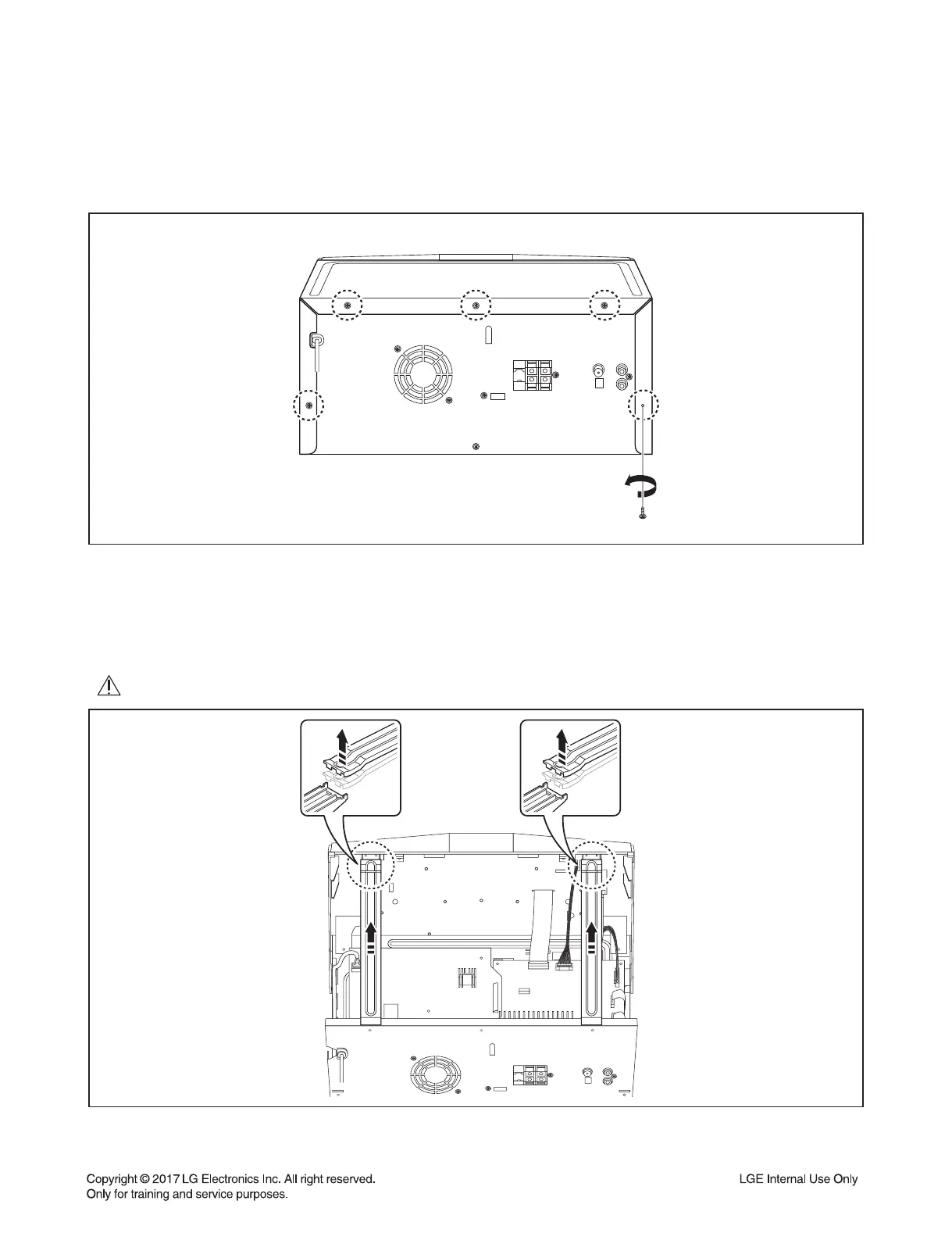 Copyright © 2017 LG Electronics Inc. All right reserved.
Only for training and service purposes.

LGE Internal Use Only