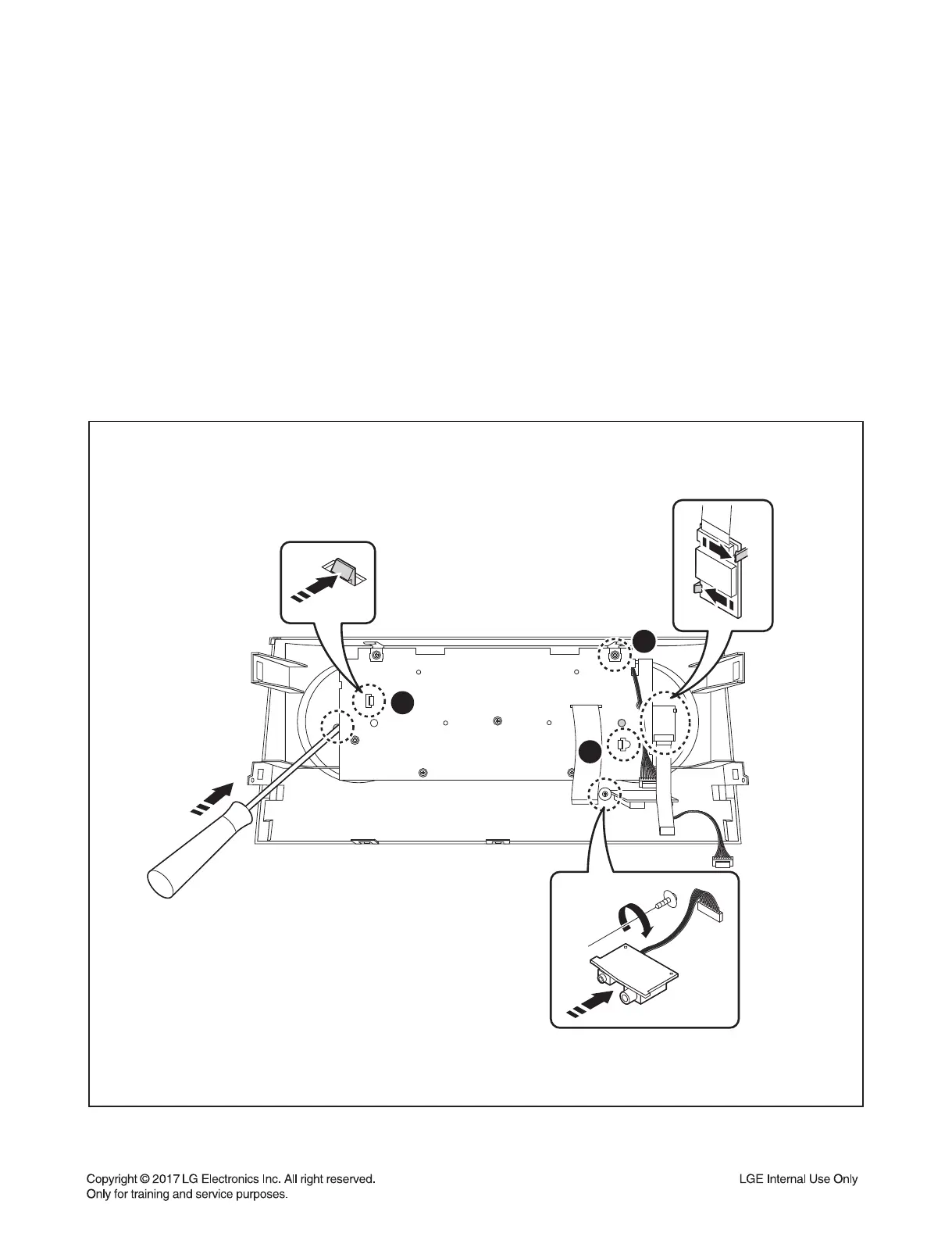 Copyright © 2017 LG Electronics Inc. All right reserved.
Only for training and service purposes.

LGE Internal Use Only