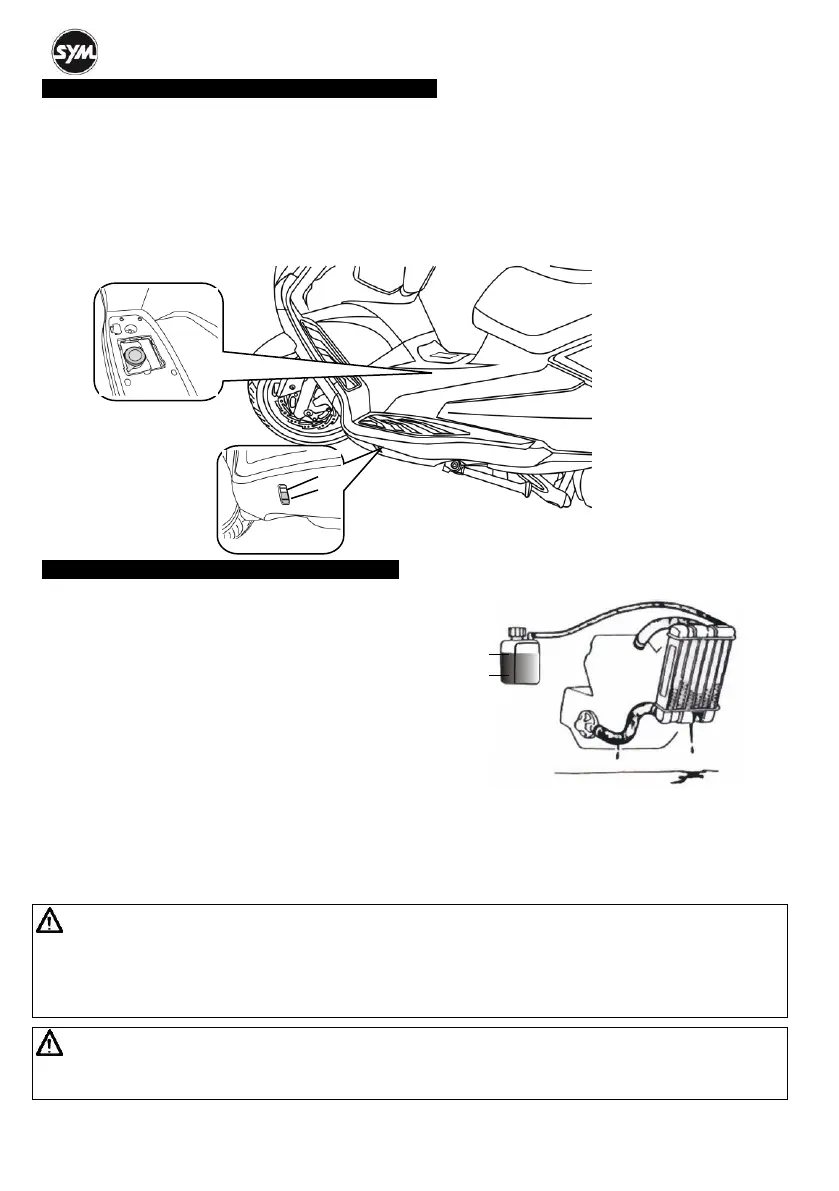 SYM