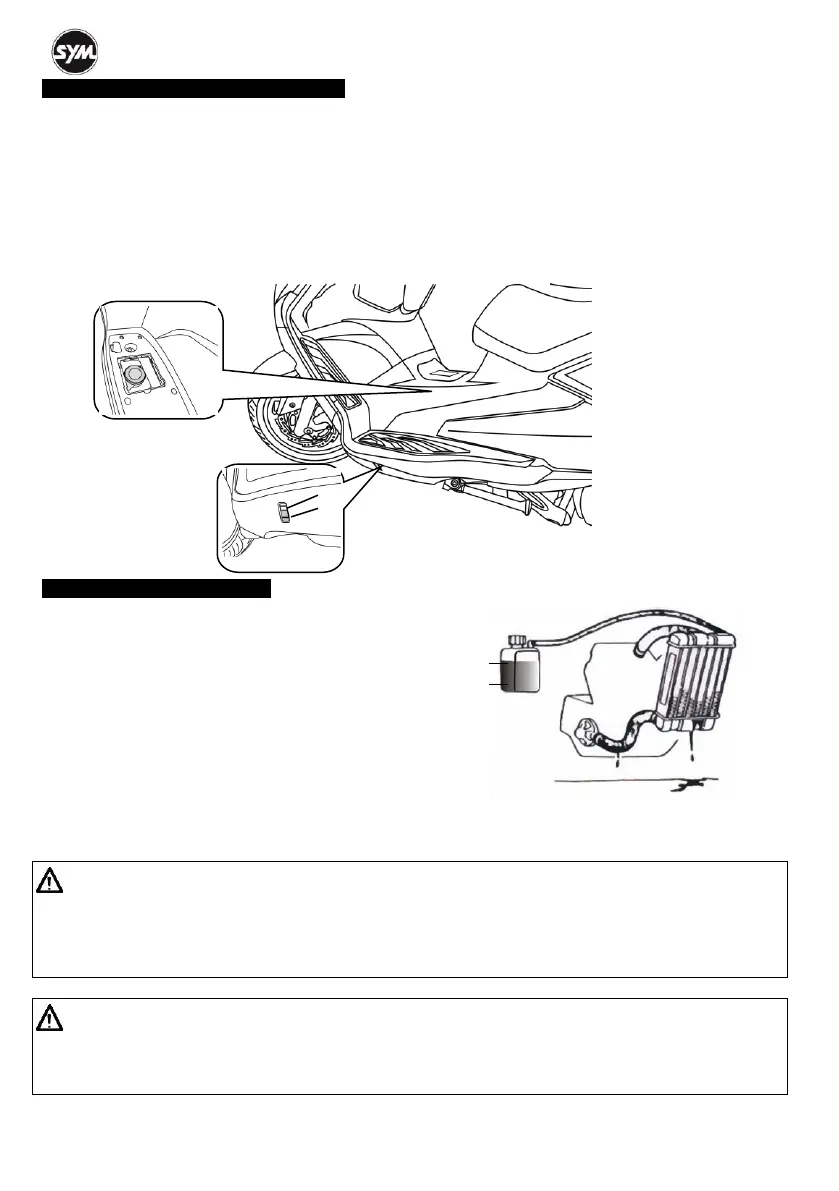 SYM