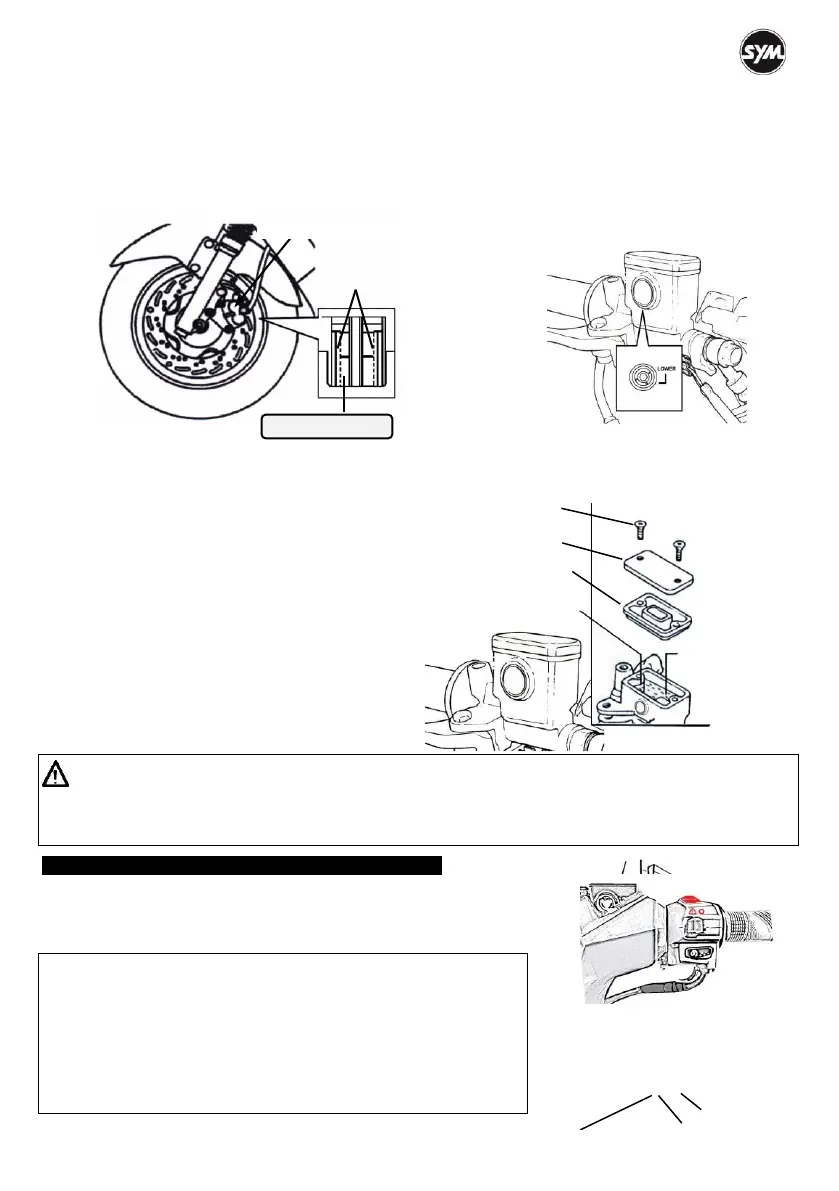 SYM

LOWER