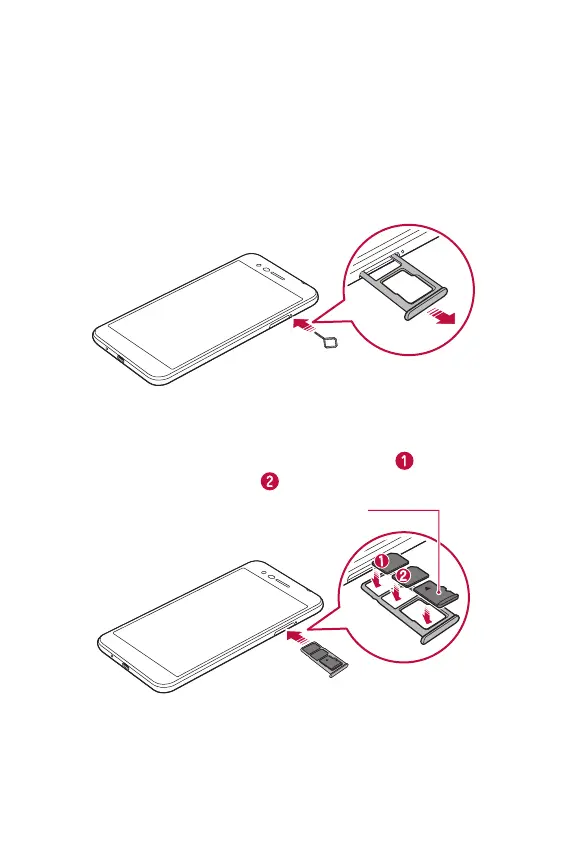 1

2

1

2