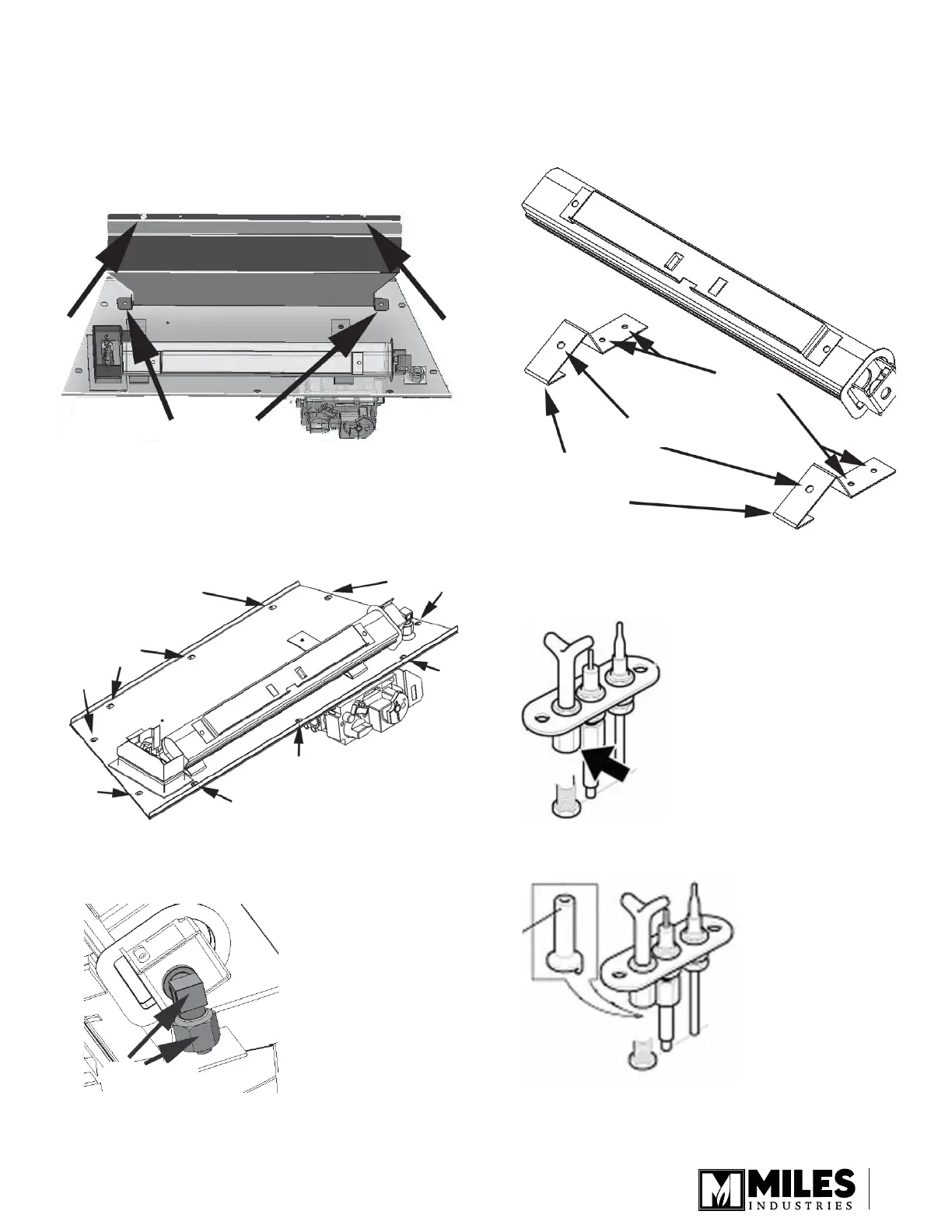 MILES
INDUSTRIES