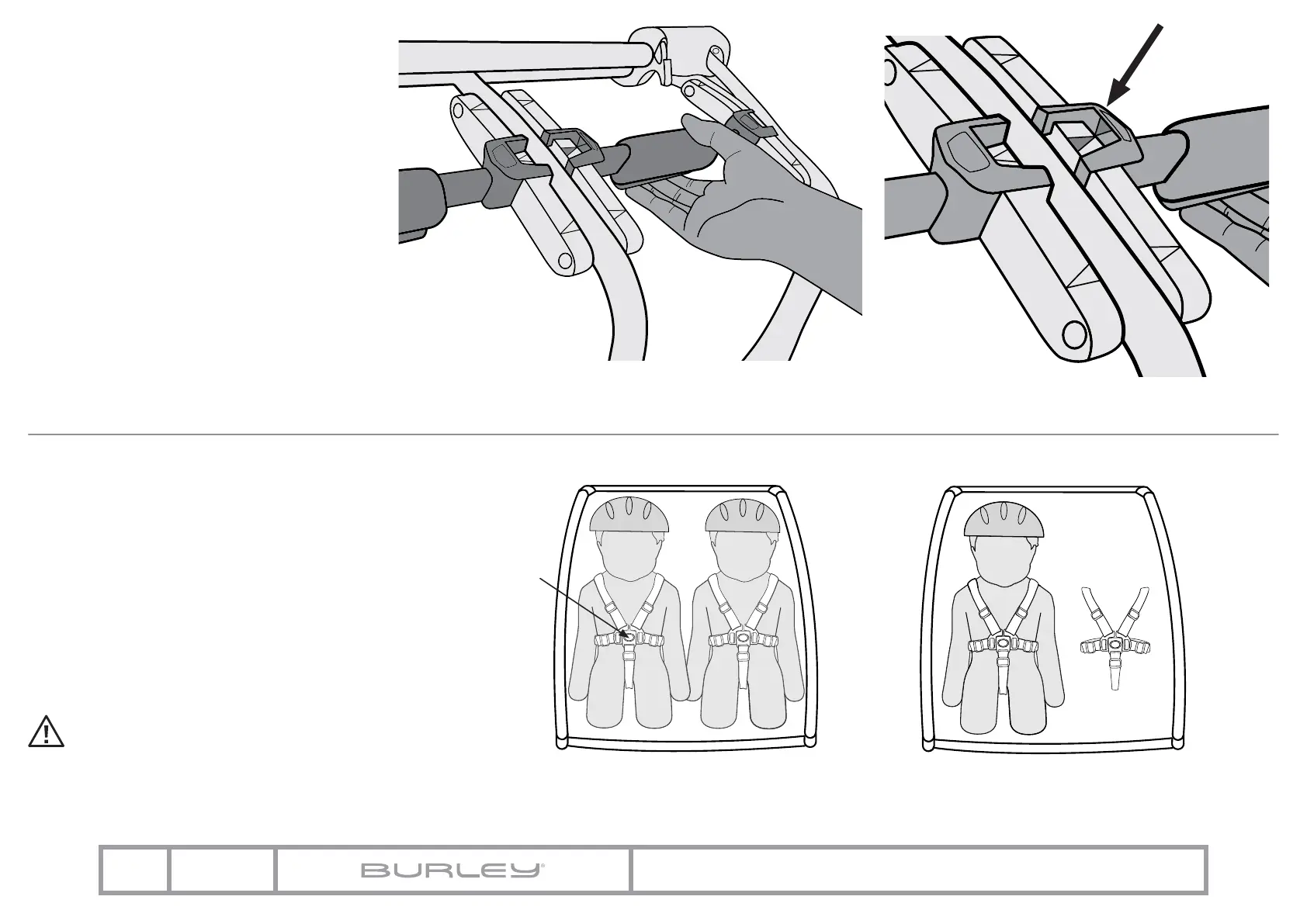 BURLEY®