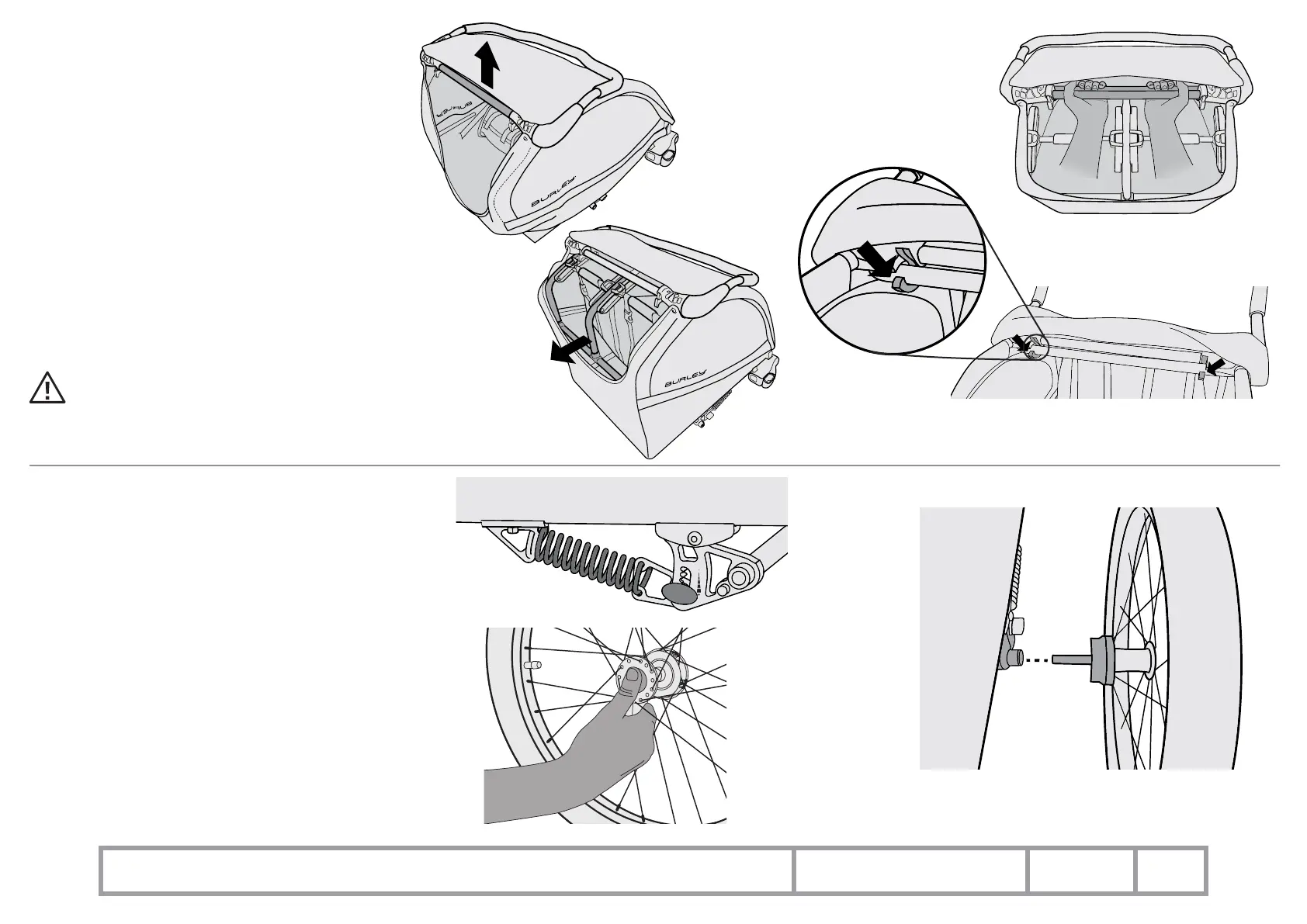 BURLEY

BURLEY

BURLEY