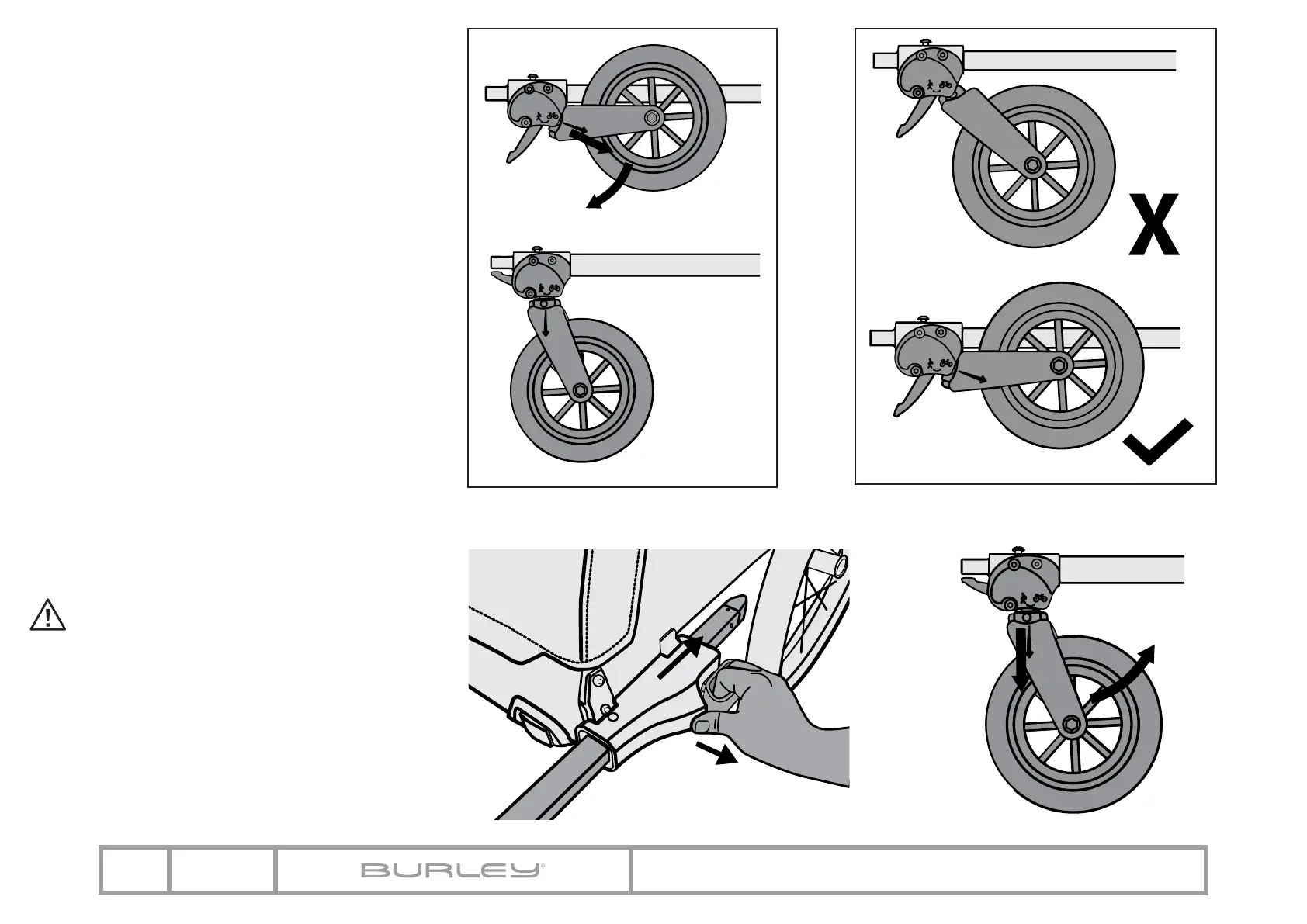 X

BURLEY