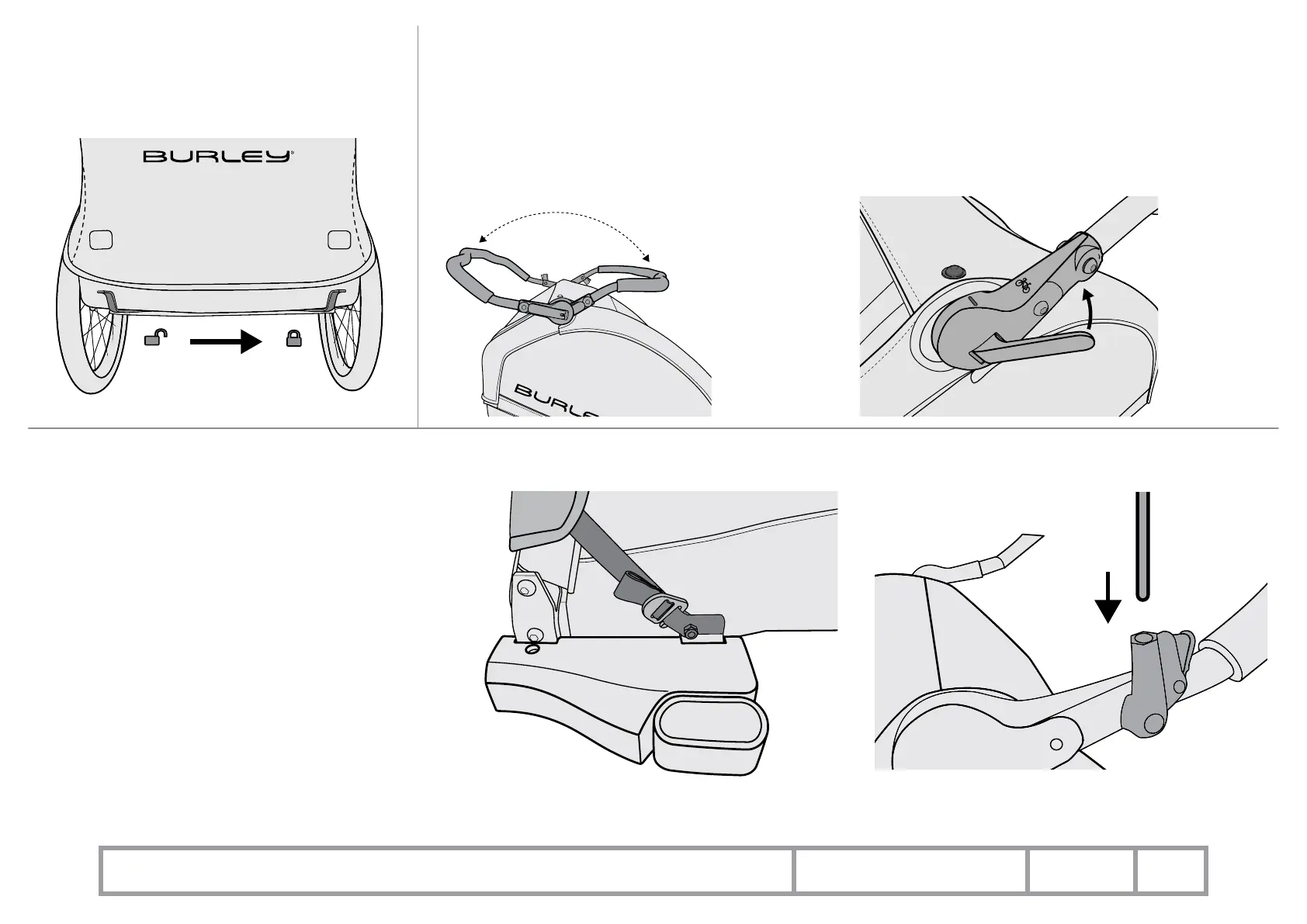 BURLEY®

BURLEY