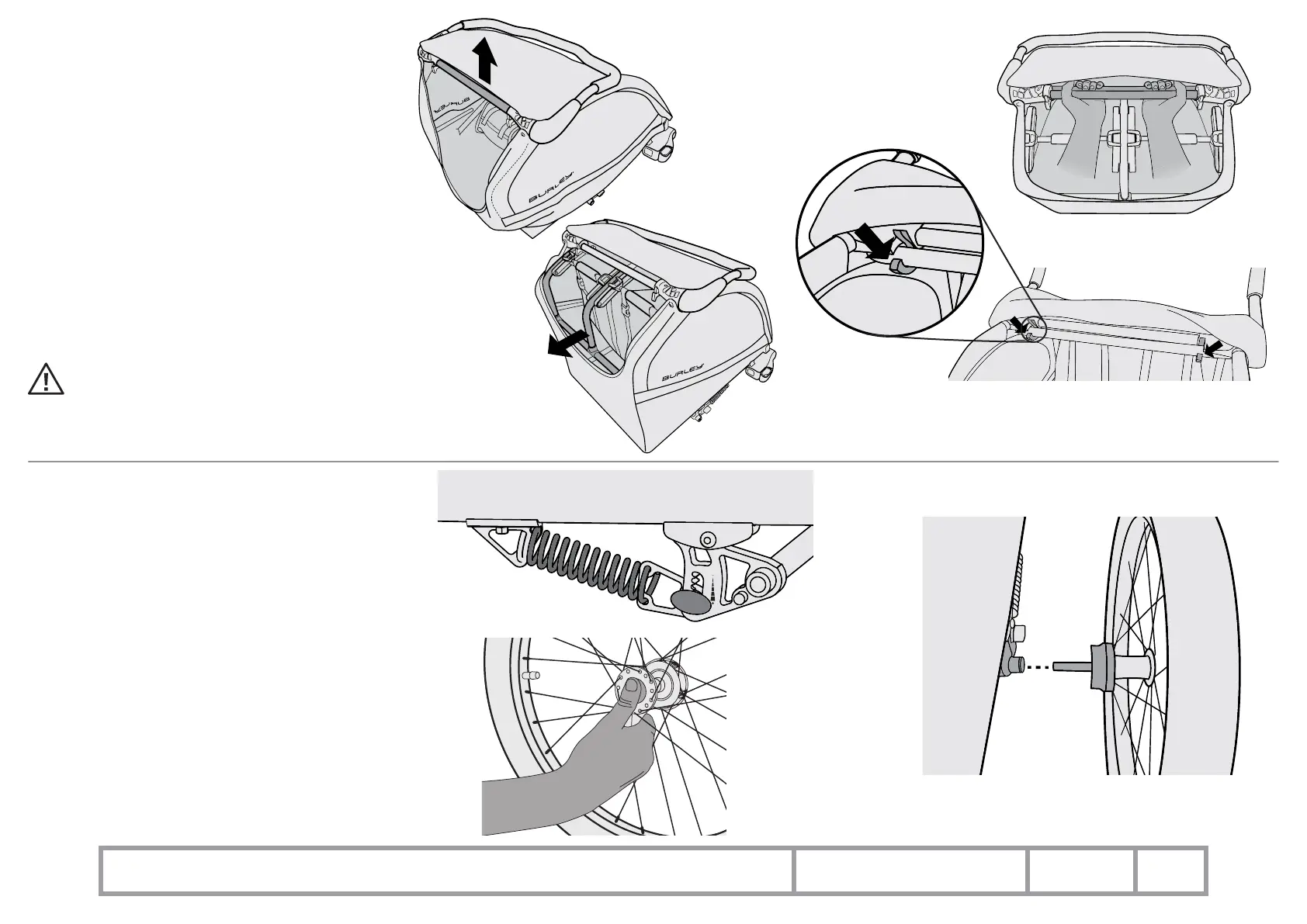 BURLEY

BURLEY

BURLEY