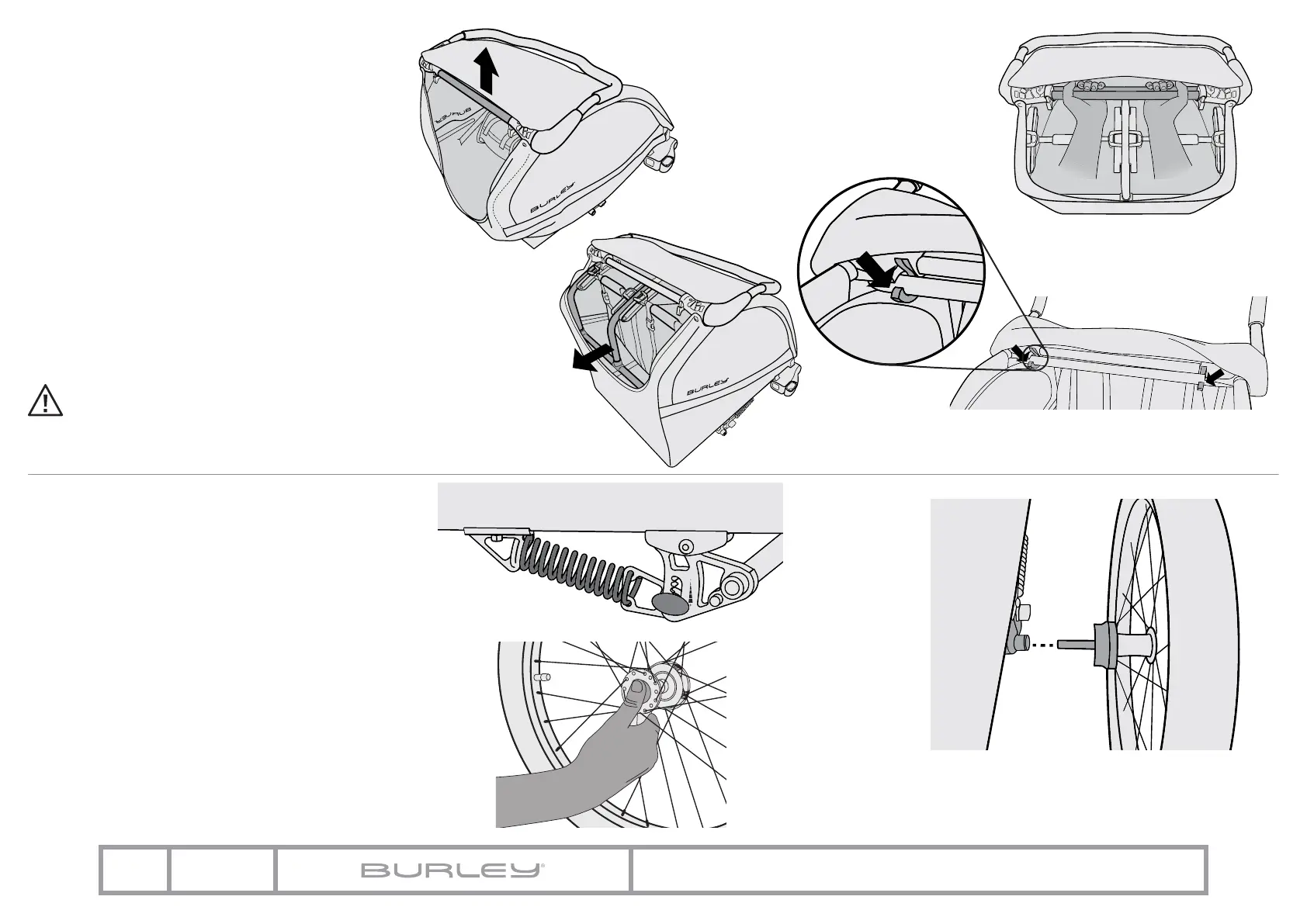 BURLEY

BURLEY

BURLEY

BURLEY®