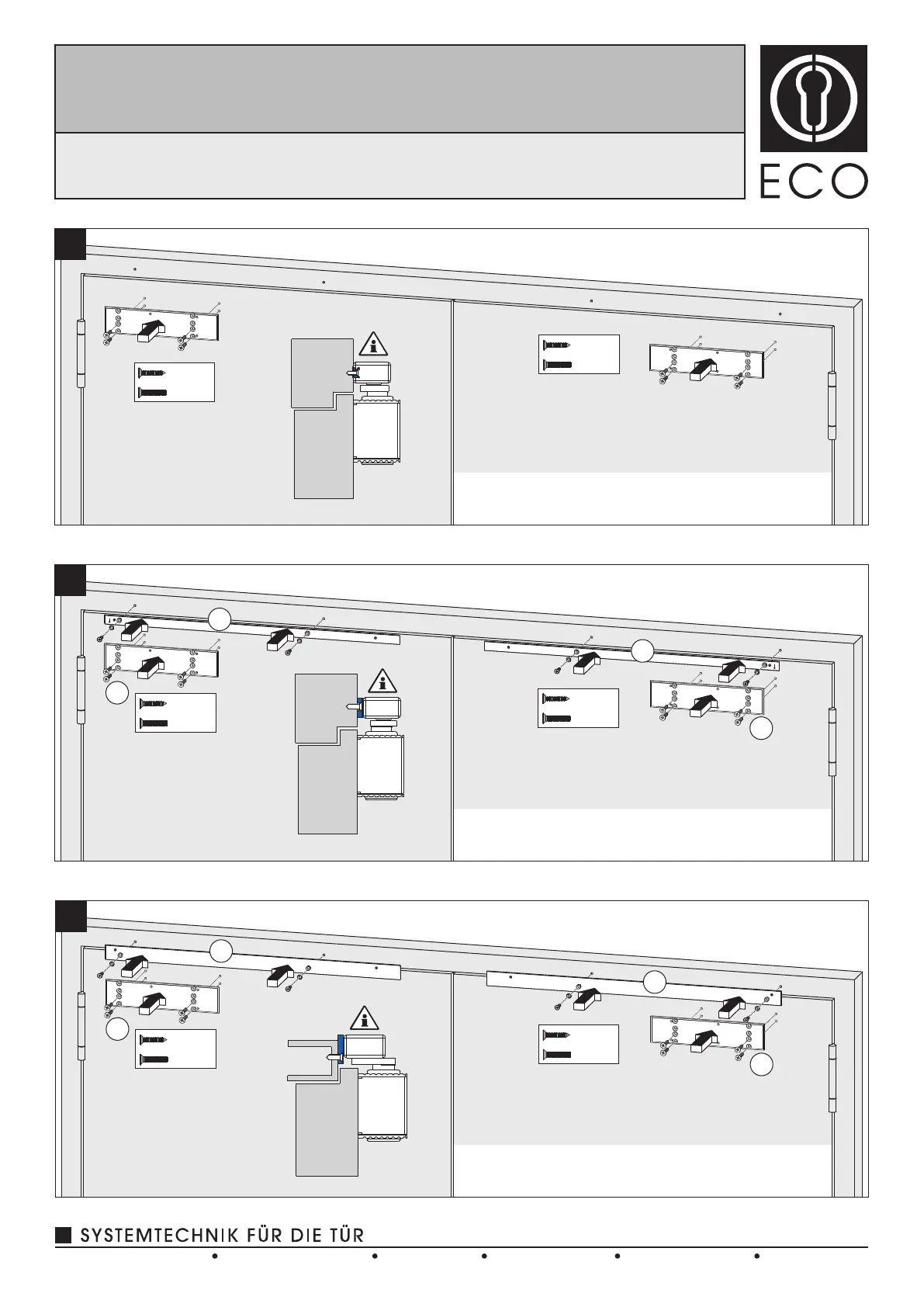 ECO

SYSTEMTECHNIK FÜR DIE TÜR