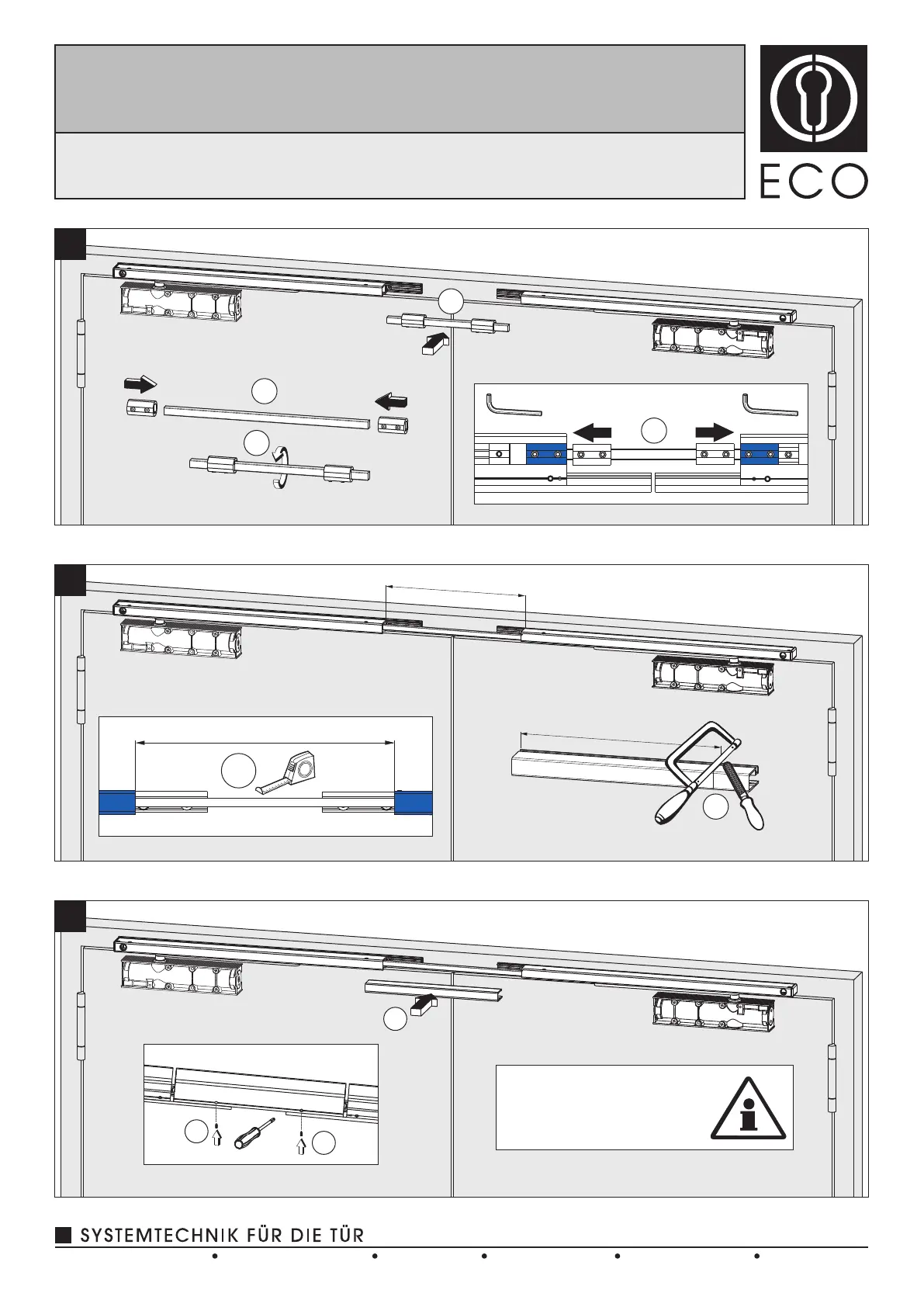 ECO

SYSTEMTECHNIK FÜR DIE TÜR