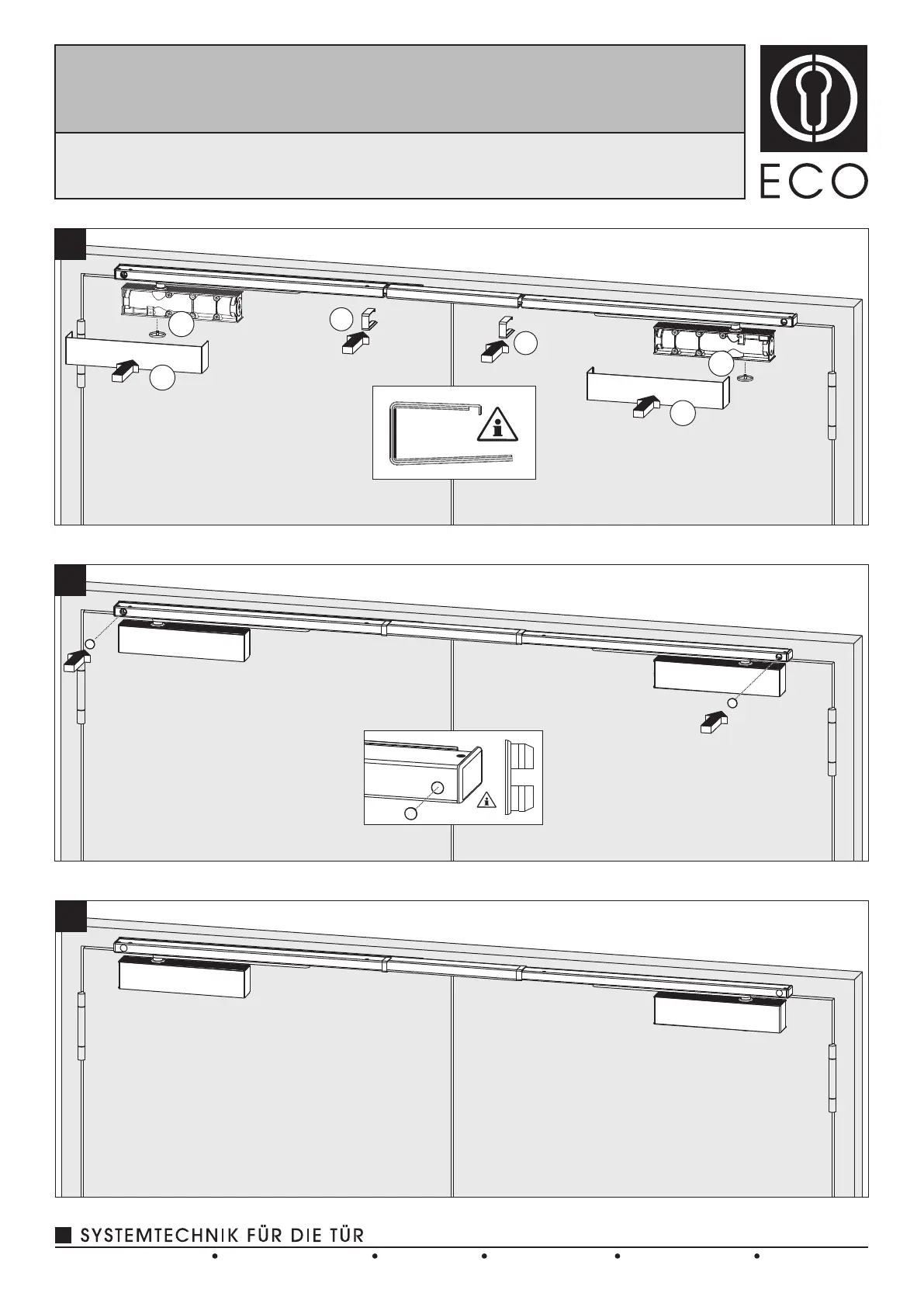 ECO

SYSTEMTECHNIK FÜR DIE TÜR