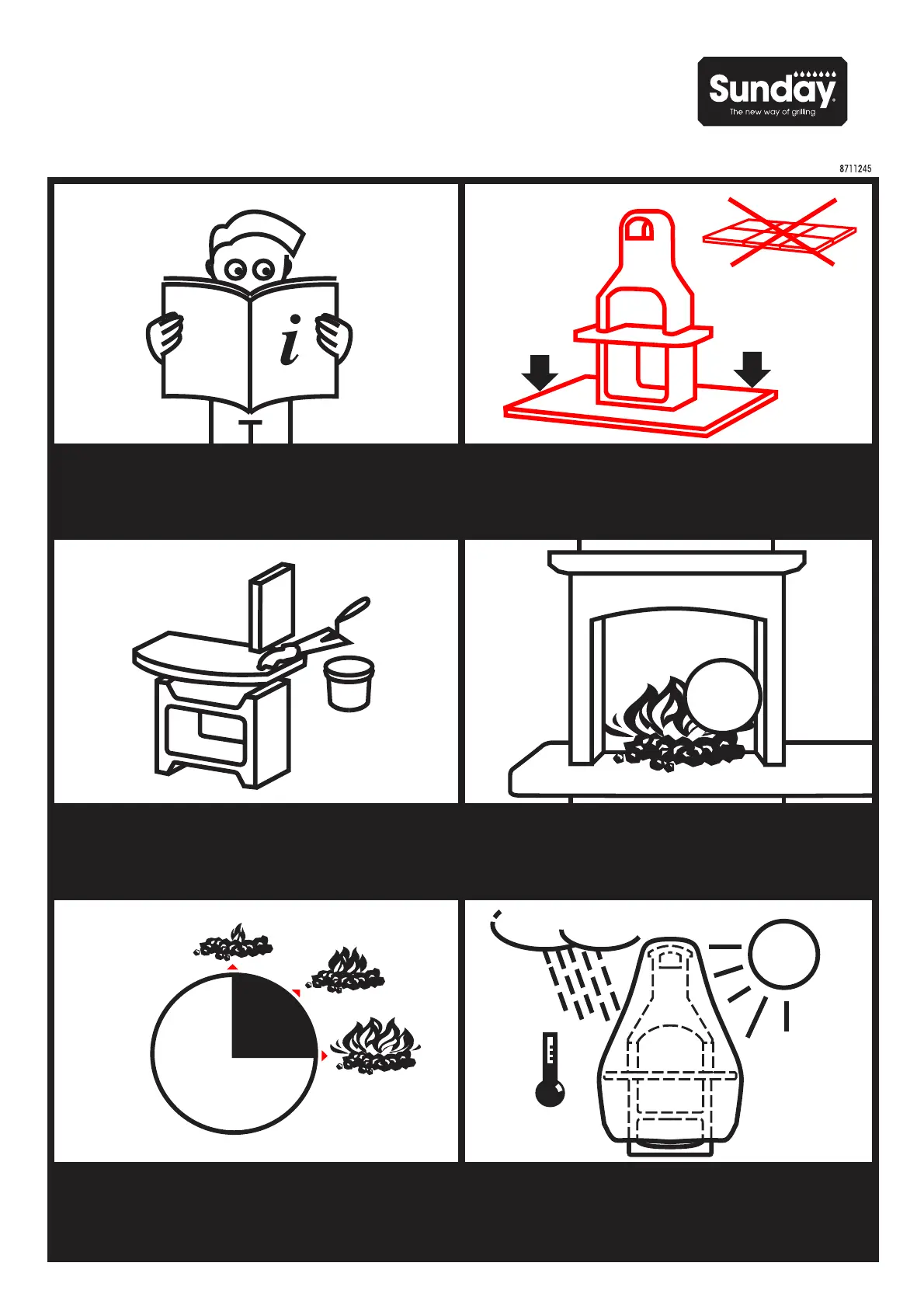 Sunday
The new way of grilling

8711245

i