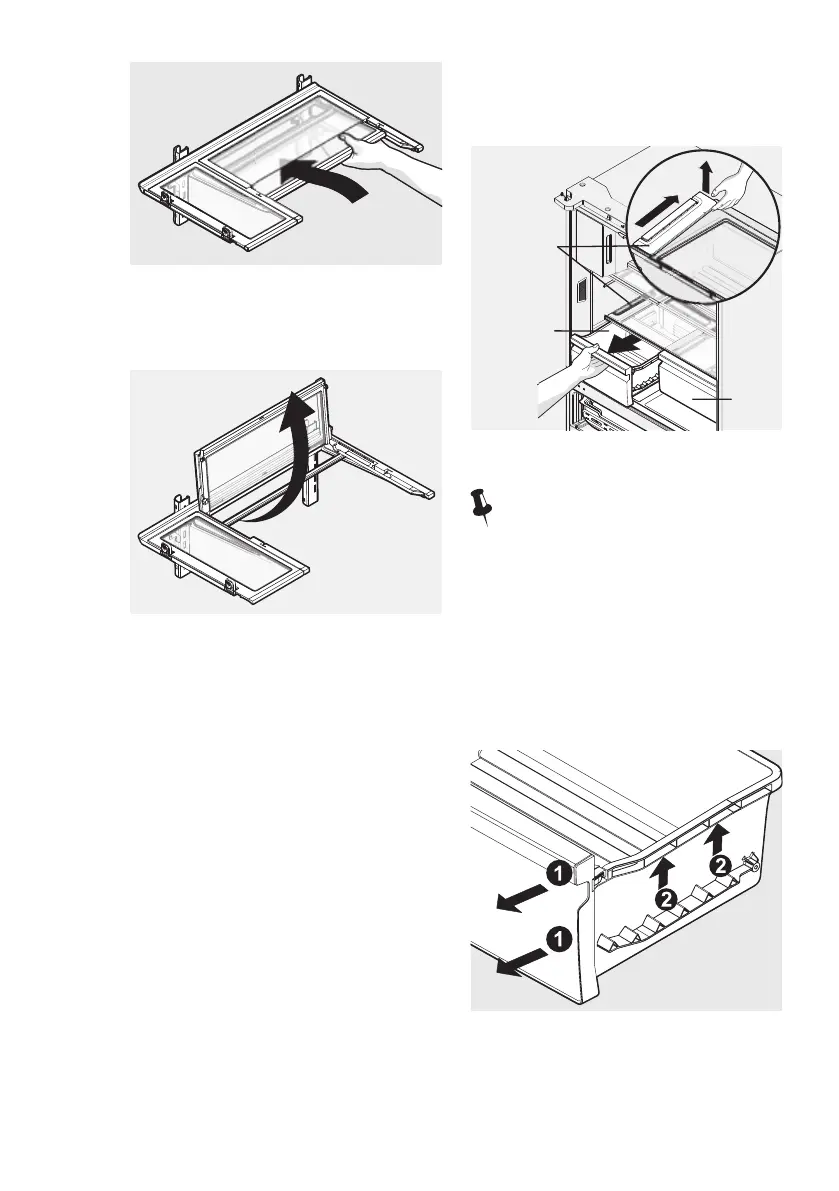 1
1
2
2