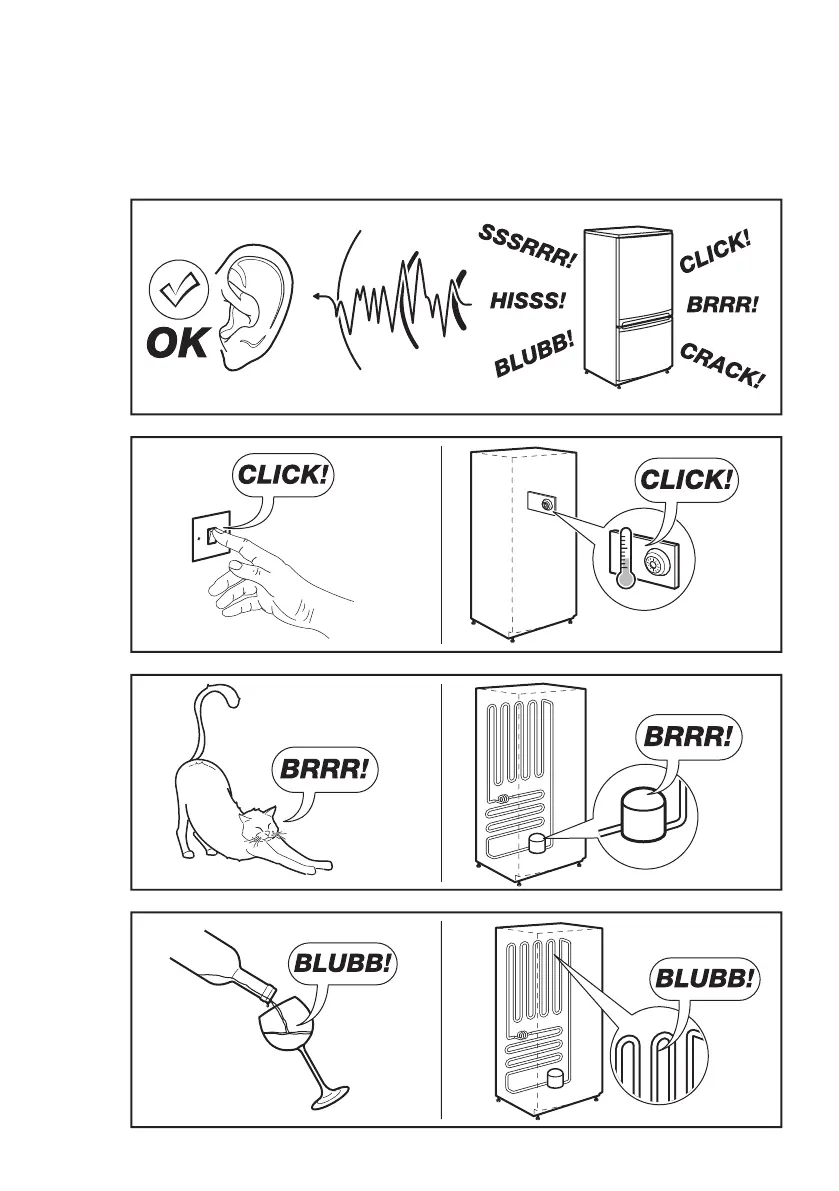 OK

SSSRRR!

HISSS!

BLUBB!

CLICK!

BRRR!

CRACK!

CLICK!

CLICK!

BRRR!

BRRR!

BLUBB!

BLUBB!