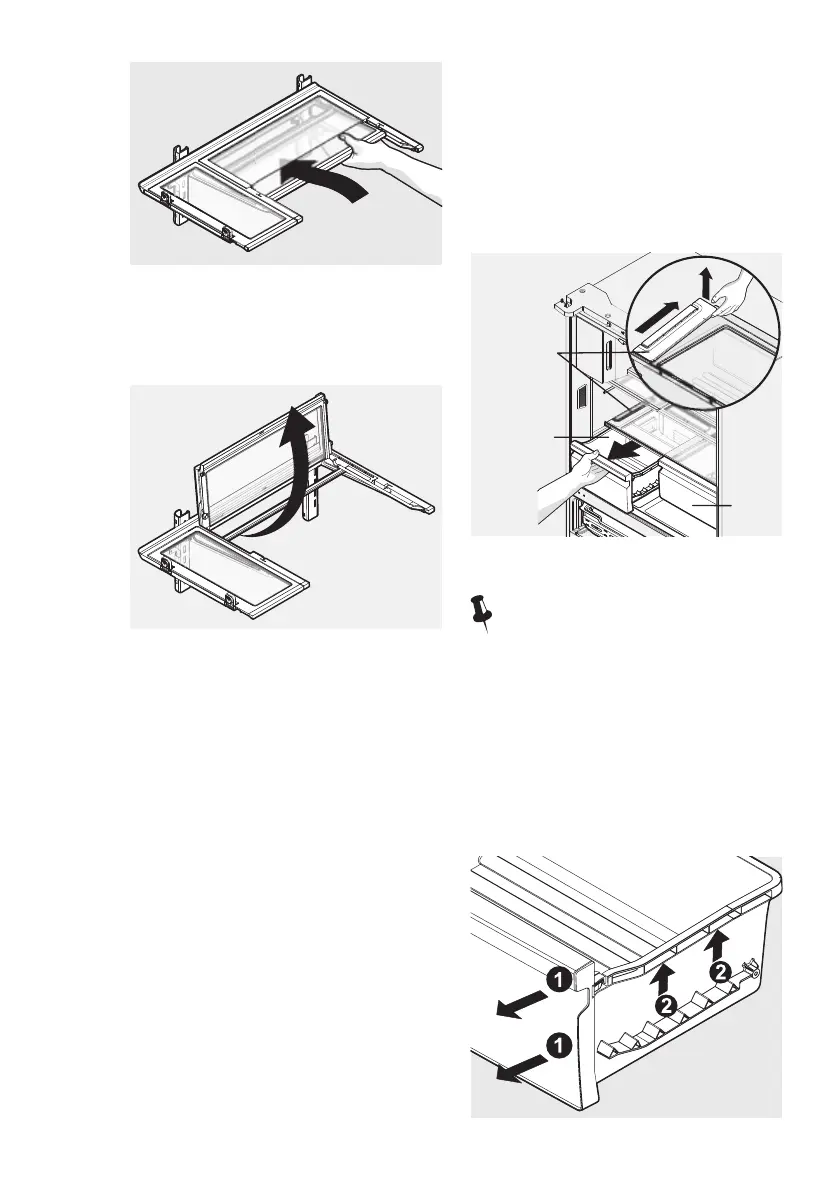 1

1

2

2