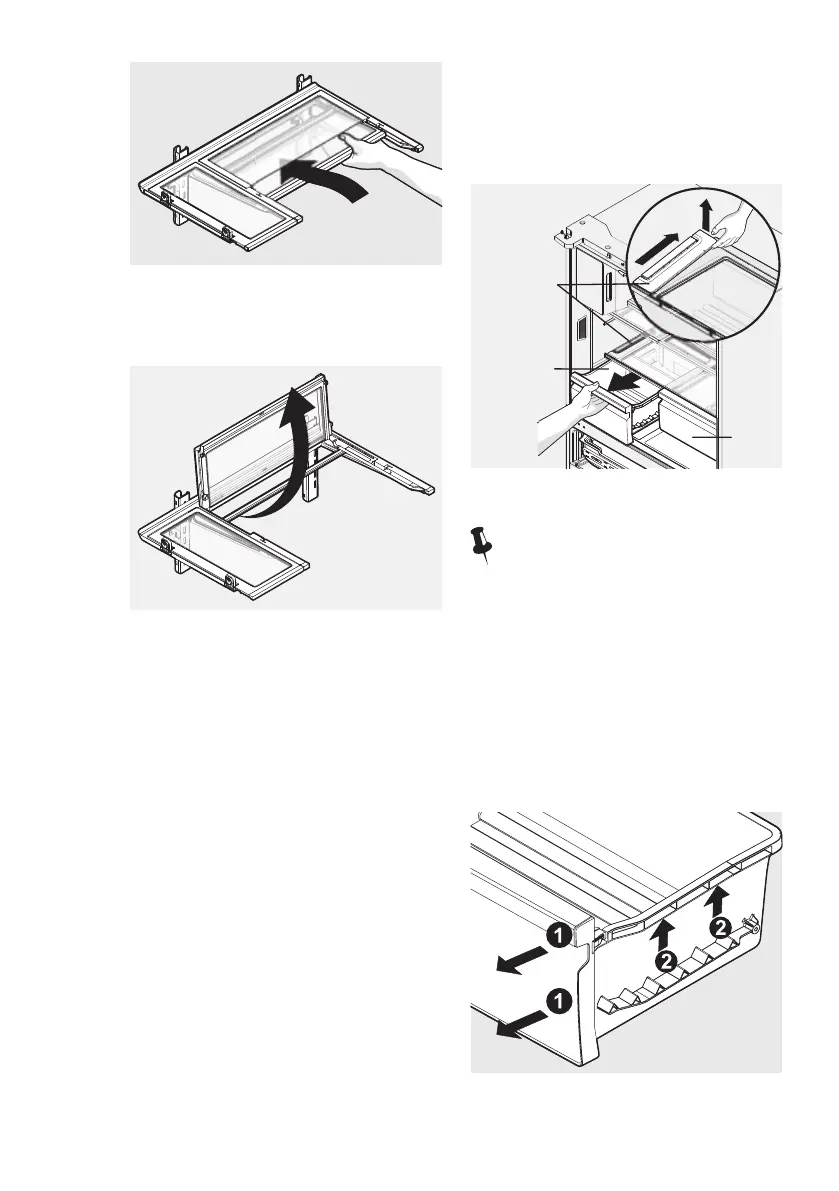 1

2

1

2