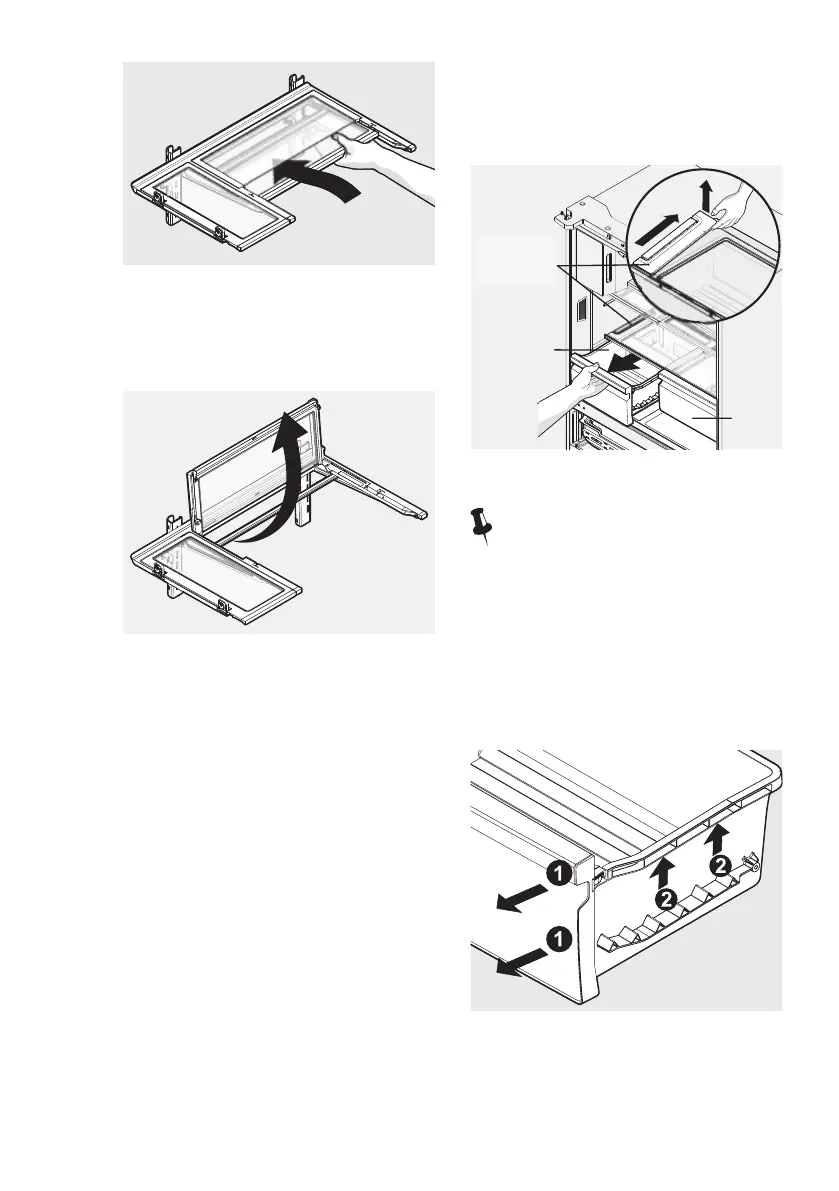 1

1

2

2