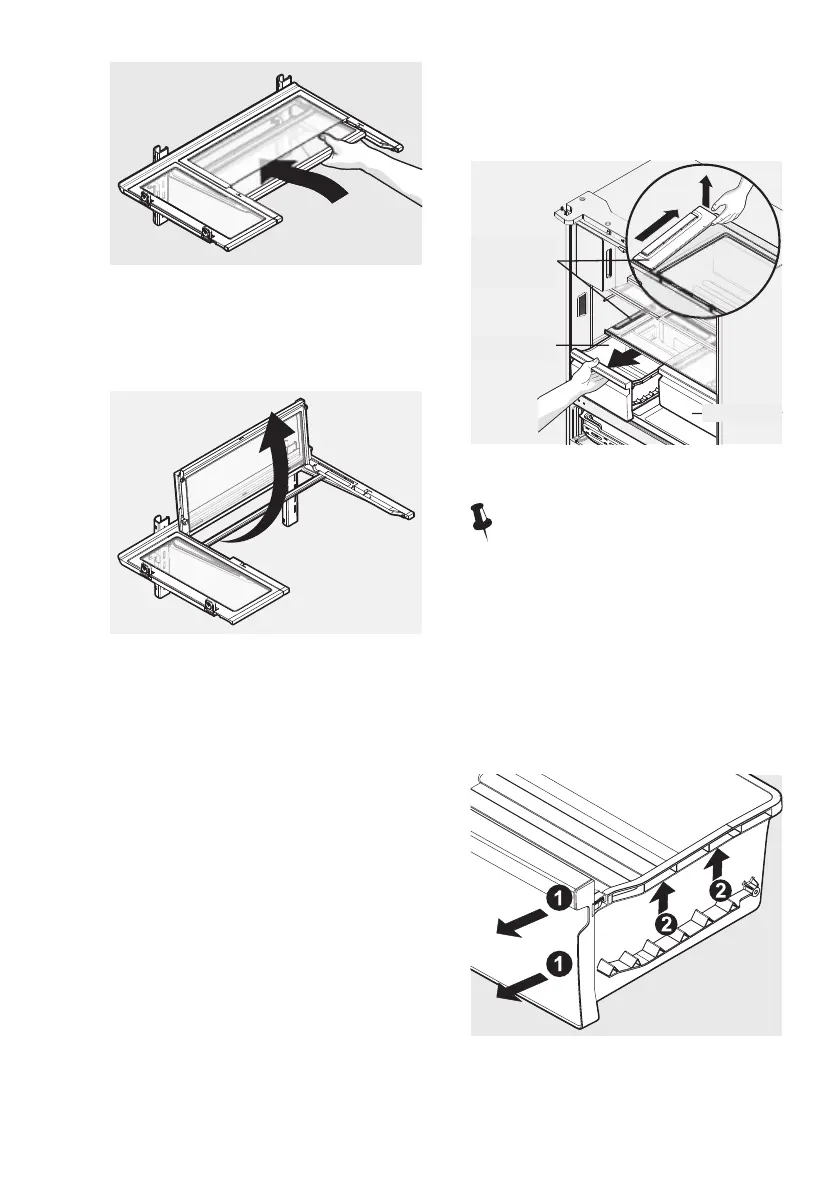 1

1

2

2