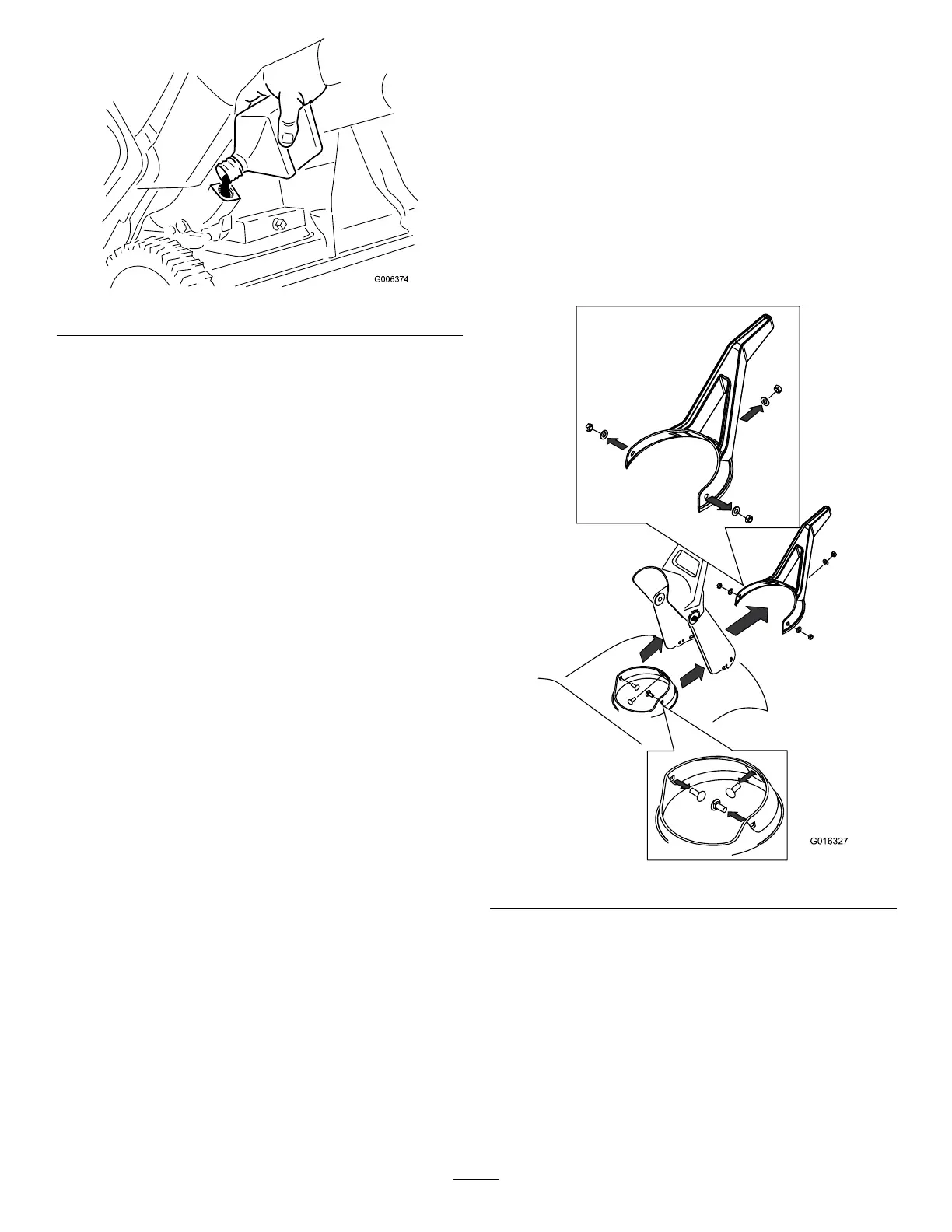 G006374

G016327