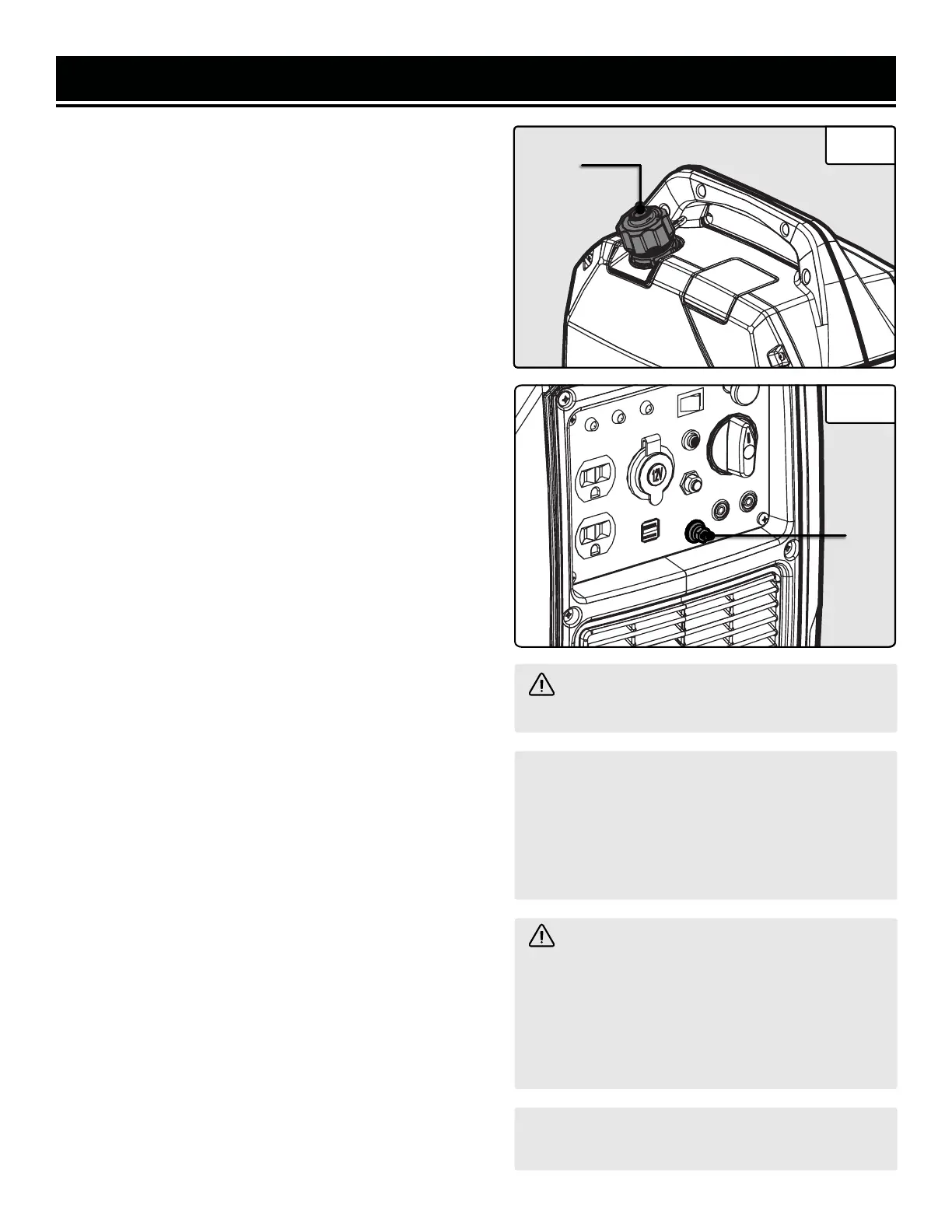 12V