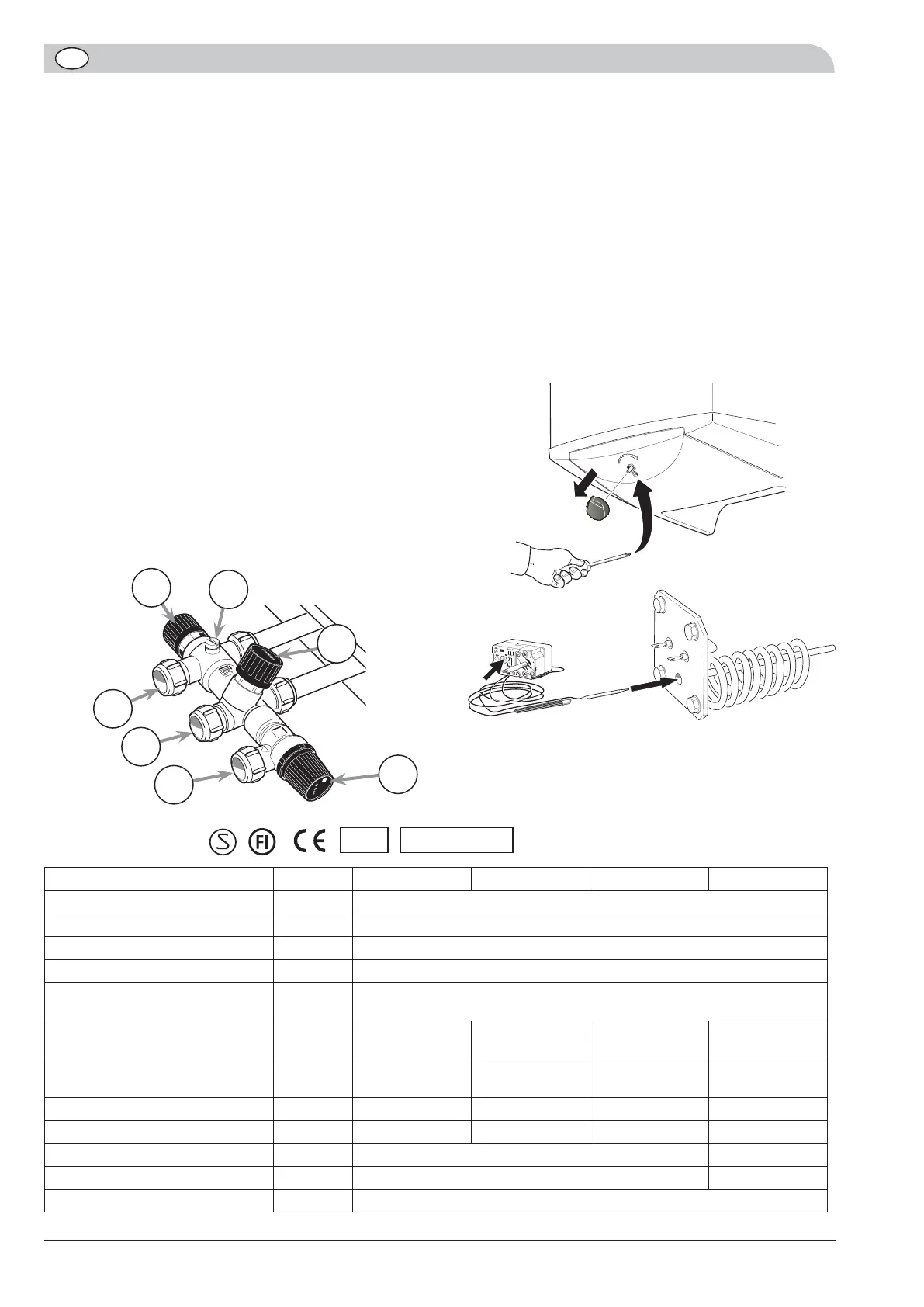 S FI CE